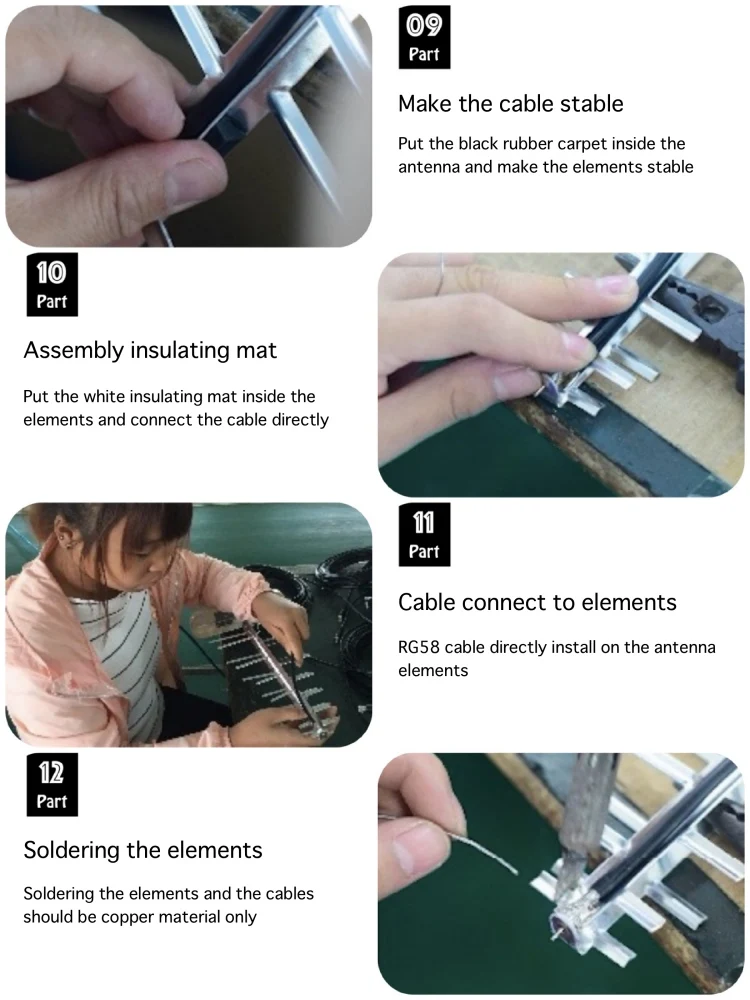 09
Part

Make the cable stable

Put the black rubber carpet inside the antenna and make the elements stable

10
Part

Assembly insulating mat

Put the white insulating mat inside the elements and connect the cable directly

11
Part

Cable connect to elements

RG58 cable directly install on the antenna elements

12
Part

Soldering the elements

Soldering the elements and the cables should be copper material only