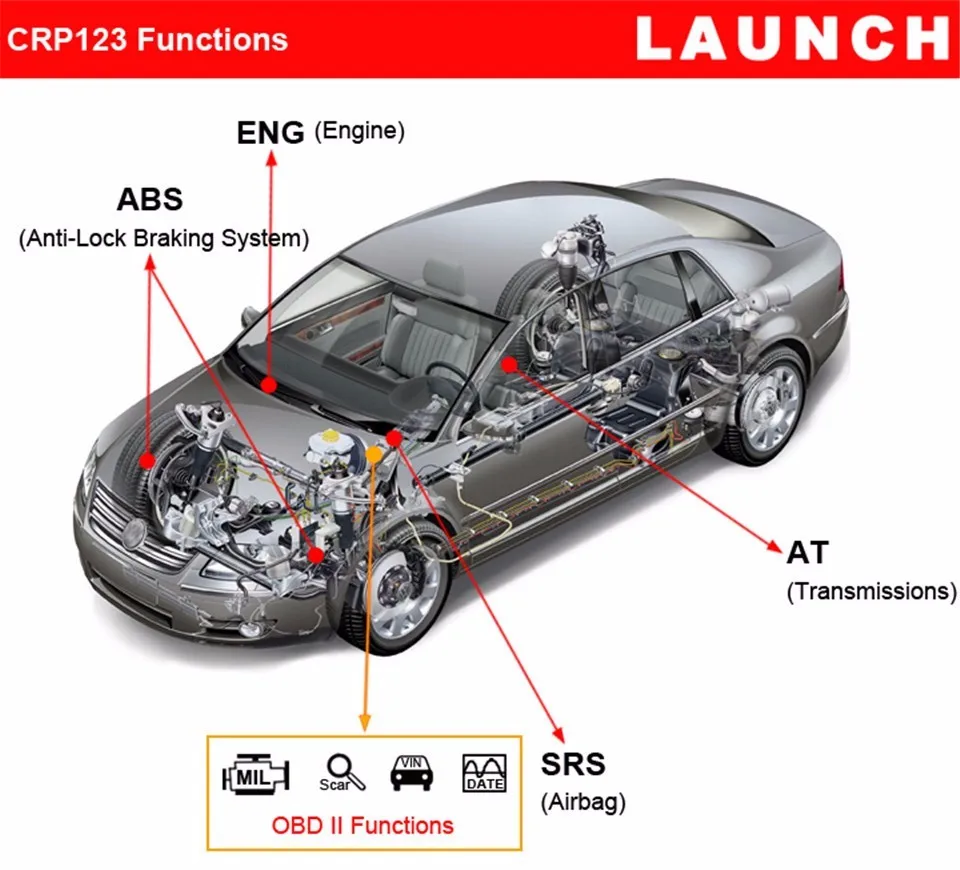 CRP123 Functions

LAUNCH

ENG (Engine)

ABS
(Anti-Lock Braking System)

AT
(Transmissions)

SRS
(Airbag)

MIL Scan VIN DATE

OBD II Functions