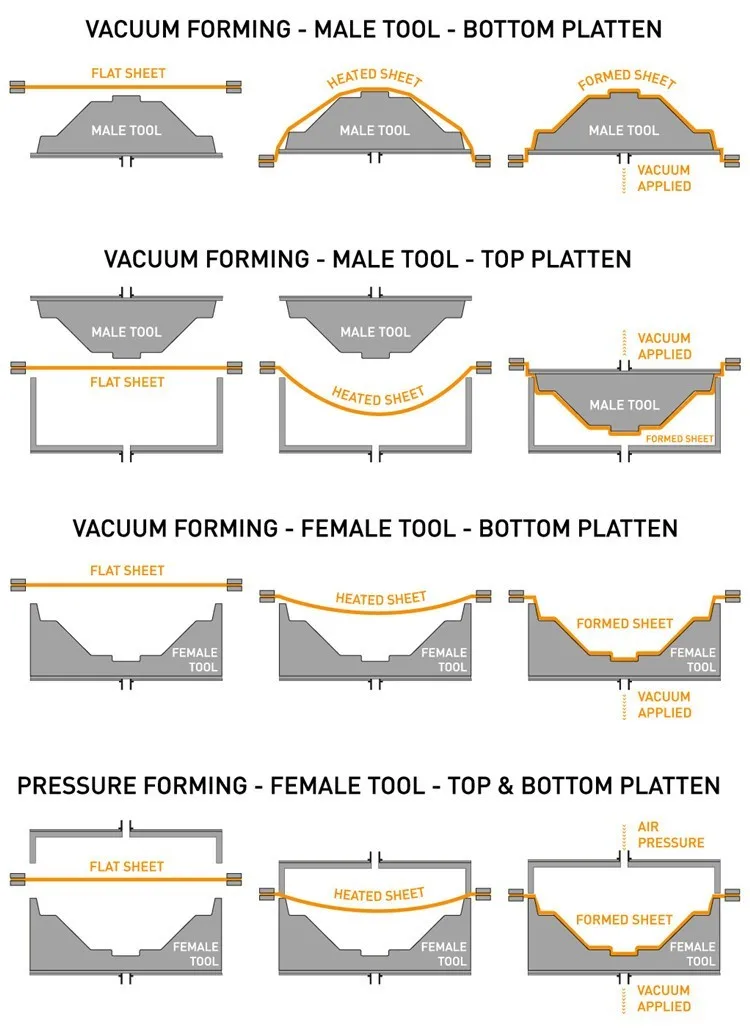 VACUUM FORMING - MALE TOOL - BOTTOM PLATTEN

FLAT SHEET
MALE TOOL

HEATED SHEET
MALE TOOL

FORMED SHEET
MALE TOOL
VACUUM APPLIED

VACUUM FORMING - MALE TOOL - TOP PLATTEN

MALE TOOL
FLAT SHEET

MALE TOOL
HEATED SHEET

VACUUM APPLIED
MALE TOOL
FORMED SHEET

VACUUM FORMING - FEMALE TOOL - BOTTOM PLATTEN

FLAT SHEET
FEMALE TOOL

HEATED SHEET
FEMALE TOOL

FORMED SHEET
FEMALE TOOL
VACUUM APPLIED

PRESSURE FORMING - FEMALE TOOL - TOP & BOTTOM PLATTEN

FLAT SHEET
FEMALE TOOL

HEATED SHEET
FEMALE TOOL

AIR PRESSURE
FORMED SHEET
FEMALE TOOL
VACUUM APPLIED