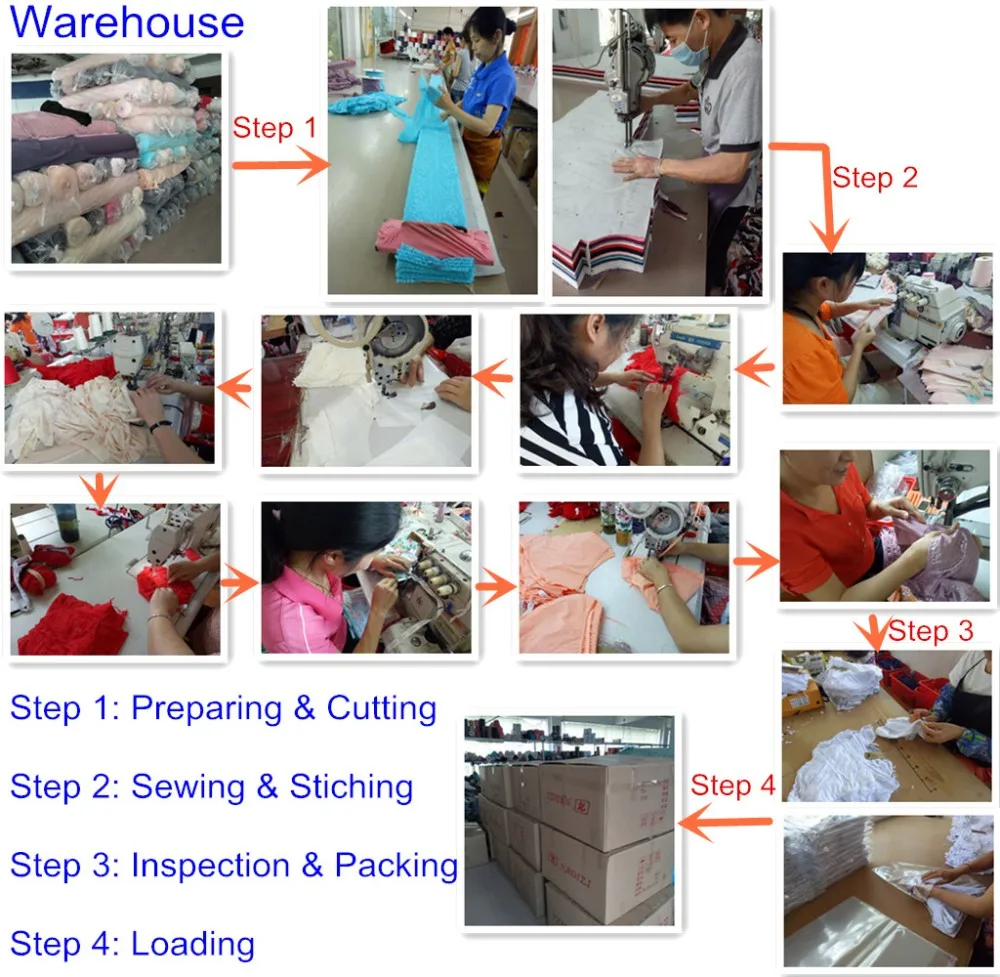 Warehouse

Step 1

Step 2

Step 3

Step 4

Step 1: Preparing & Cutting

Step 2: Sewing & Stiching

Step 3: Inspection & Packing

Step 4: Loading