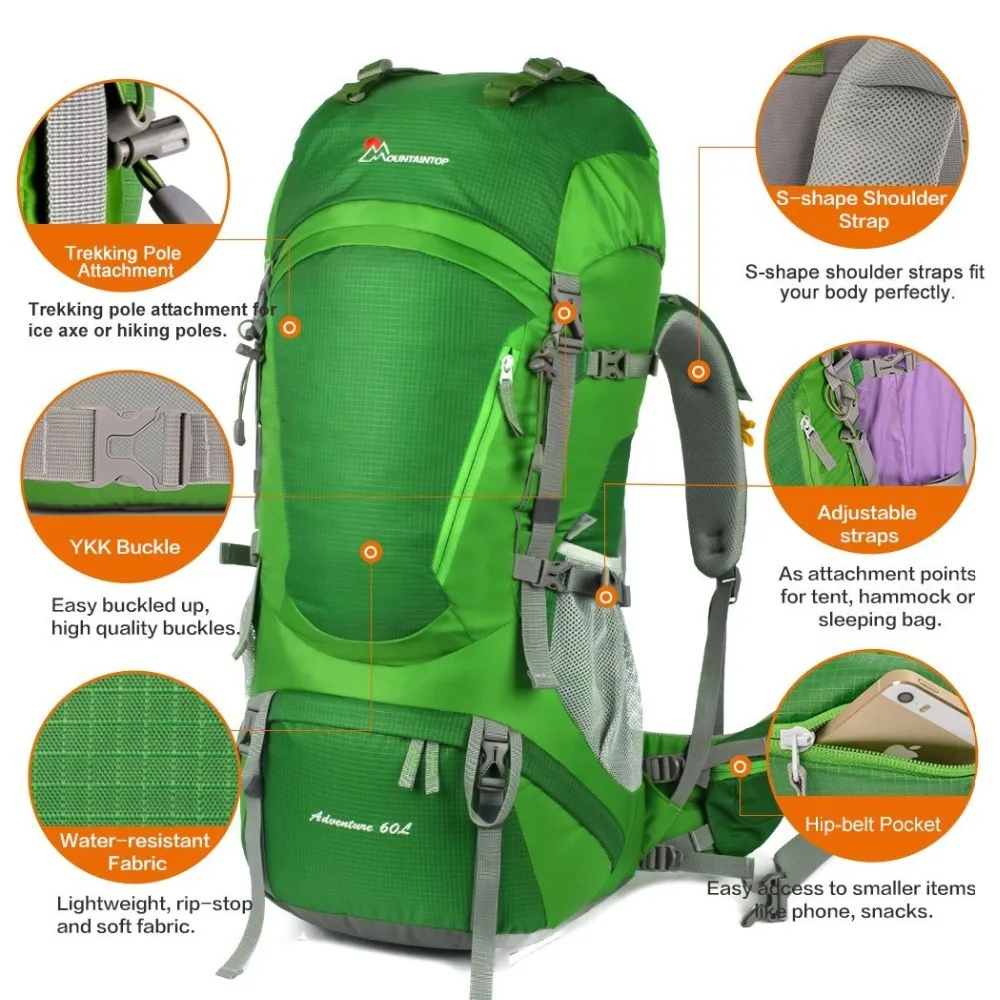 Trekking Pole Attachment

Trekking pole attachment for ice axe or hiking poles.

YKK Buckle

Easy buckled up, high quality buckles.

Water-resistant Fabric

Lightweight, rip-stop and soft fabric.

MOUNTAINTOP

Adventure 60L

S-shape Shoulder Strap

S-shape shoulder straps fit your body perfectly.

Adjustable straps

As attachment points for tent, hammock or sleeping bag.

Hip-belt Pocket

Easy access to smaller items like phone, snacks.