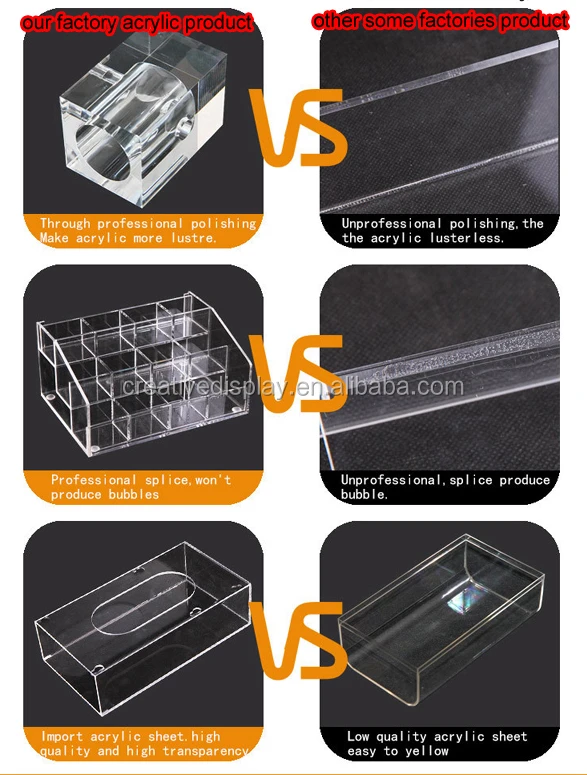 our factory acrylic product

other some factories product

VS

Through professional polishing Make acrylic more lustre.

Unprofessional polishing,the the acrylic lusterless.

VS

creativedisplay.en.alibaba.com

Professional splice,won't produce bubbles

Unprofessional,splice produce bubble.

VS

Import acrylic sheet.high quality and high transparency

Low quality acrylic sheet easy to yellow