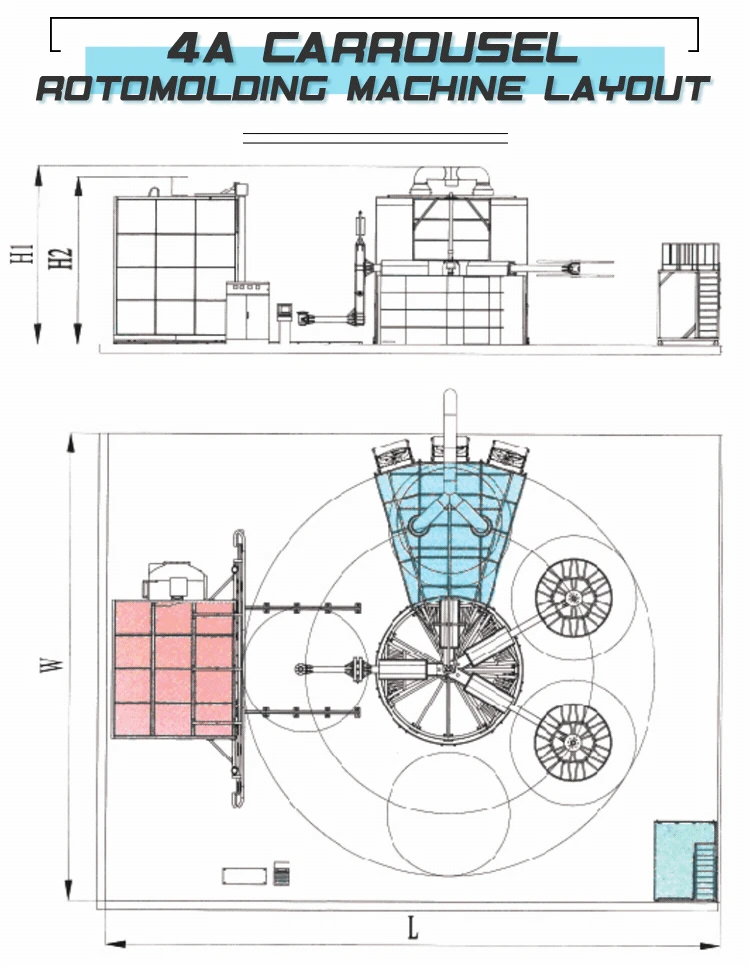 4A CARROUSEL
ROTOMOLDING MACHINE LAYOUT

H1
H2

W

L