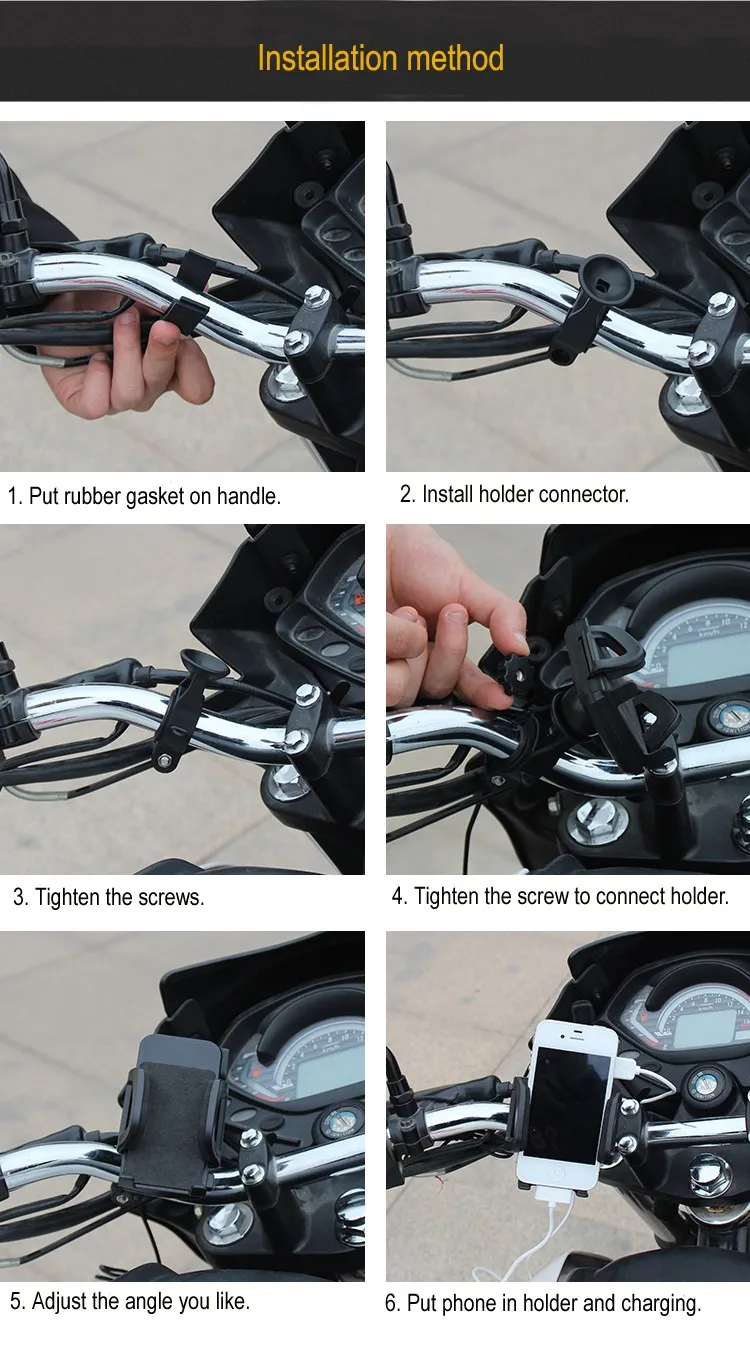 Installation method

1. Put rubber gasket on handle.

2. Install holder connector.

3. Tighten the screws.

4. Tighten the screw to connect holder.

5. Adjust the angle you like.

6. Put phone in holder and charging.