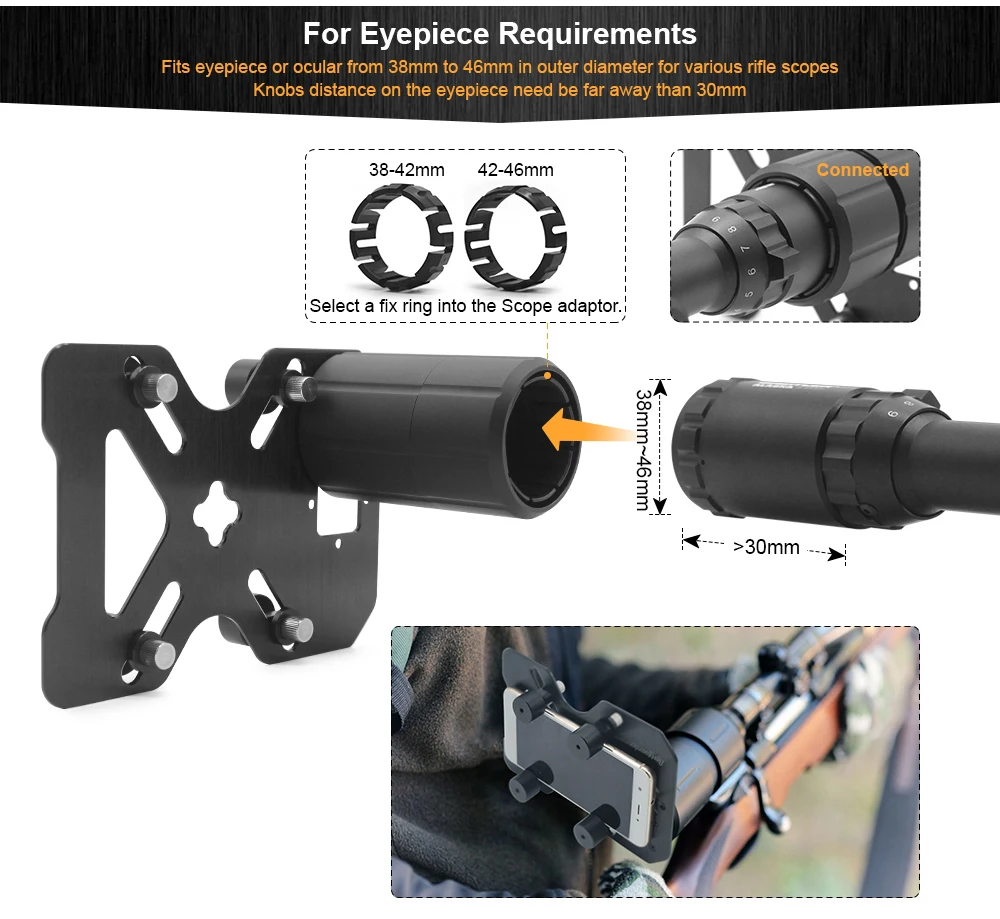 For Eyepiece Requirements

Fits eyepiece or ocular from 38mm to 46mm in outer diameter for various rifle scopes
Knobs distance on the eyepiece need be far away than 30mm

38-42mm 42-46mm

Select a fix ring into the Scope adaptor.

Connected

38mm~46mm

>30mm