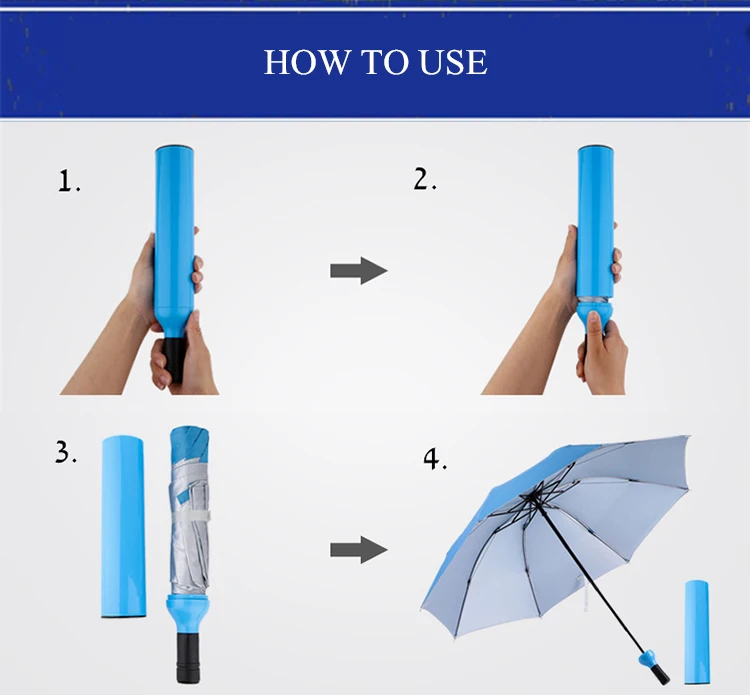 HOW TO USE

1.

2.

3.

4.