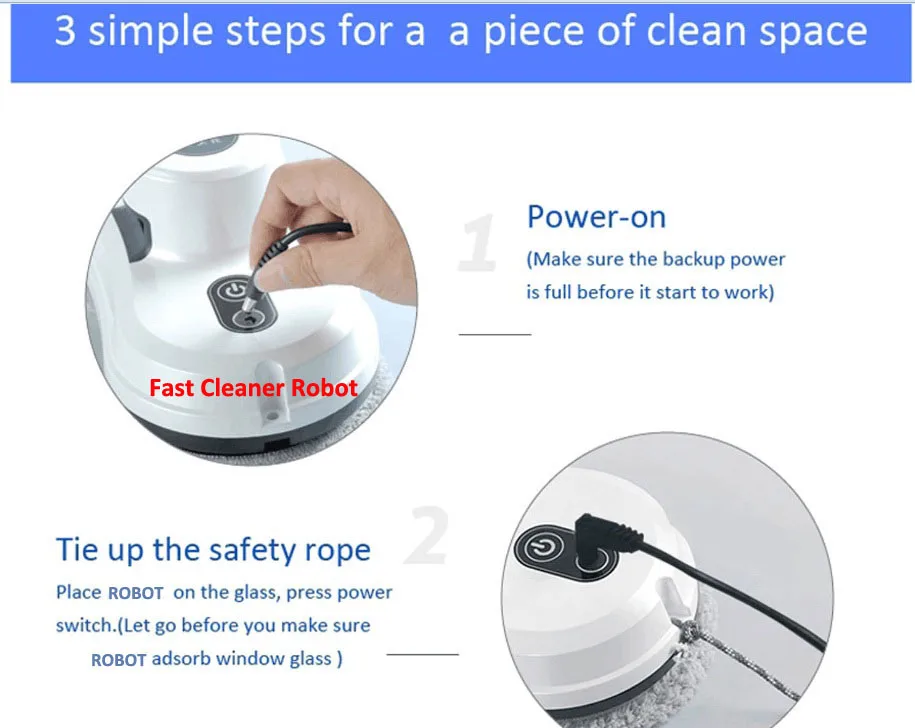 3 simple steps for a  a piece of clean space

Fast Cleaner Robot

1

Power-on

(Make sure the backup power is full before it start to work)

2

Tie up the safety rope

Place ROBOT on the glass, press power switch.(Let go before you make sure ROBOT adsorb window glass )