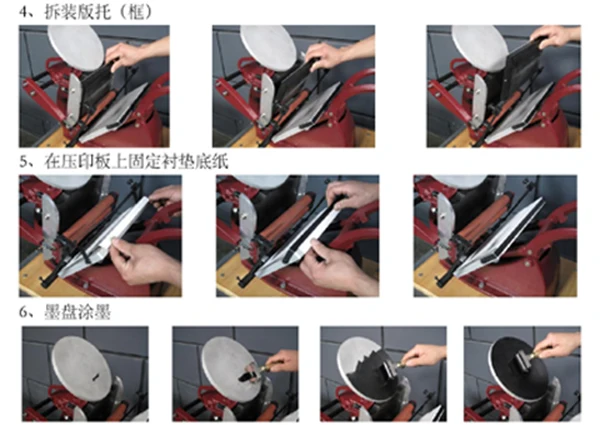 4、拆装版托（框）

5、在压印板上固定衬垫底纸

6、墨盘涂墨