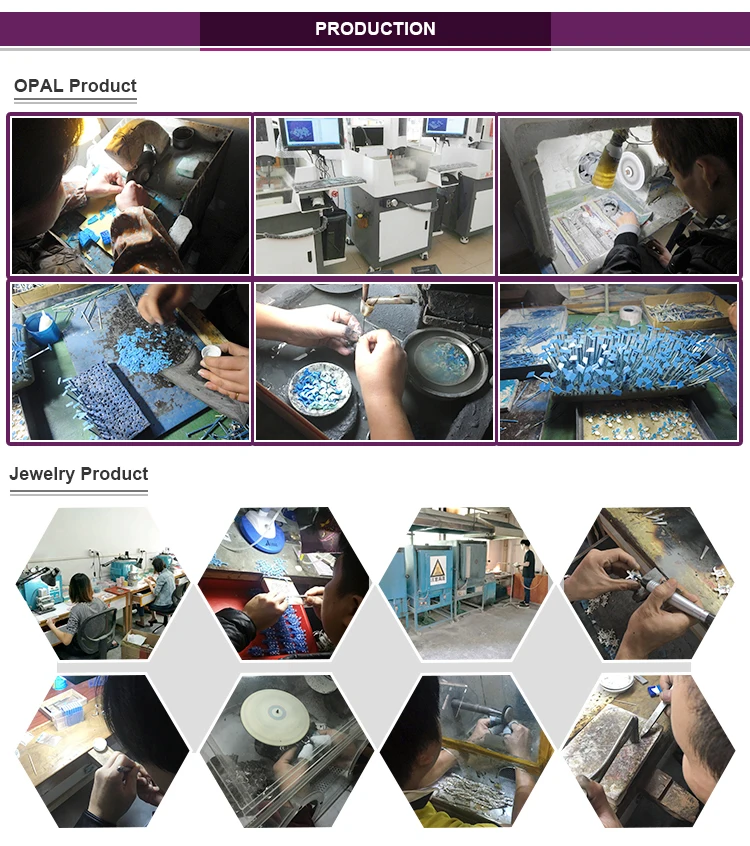 PRODUCTION

OPAL Product

Jewelry Product