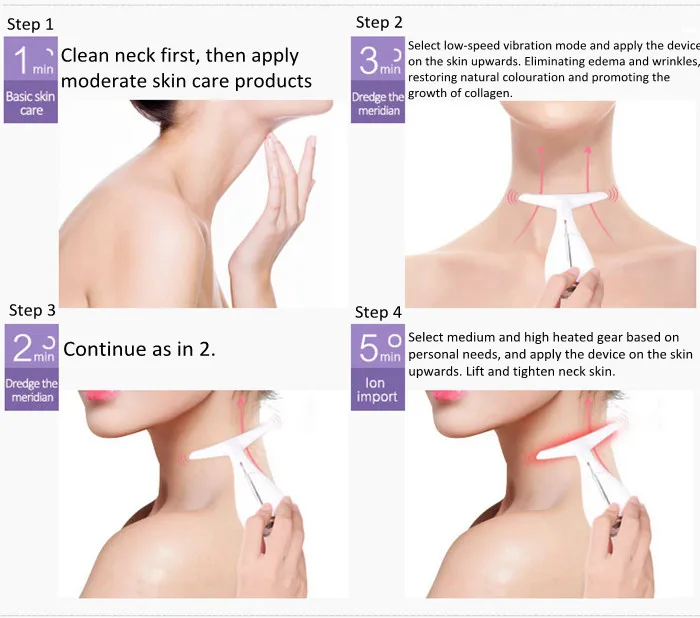 Step 1

1 min

Basic skin care

Clean neck first, then apply moderate skin care products

Step 2

3 min

Dredge the meridian

Select low-speed vibration mode and apply the device on the skin upwards. Eliminating edema and wrinkles, restoring natural colouration and promoting the growth of collagen.

Step 3

2 min

Dredge the meridian

Continue as in 2.

Step 4

5 min

Ion import

Select medium and high heated gear based on personal needs, and apply the device on the skin upwards. Lift and tighten neck skin.