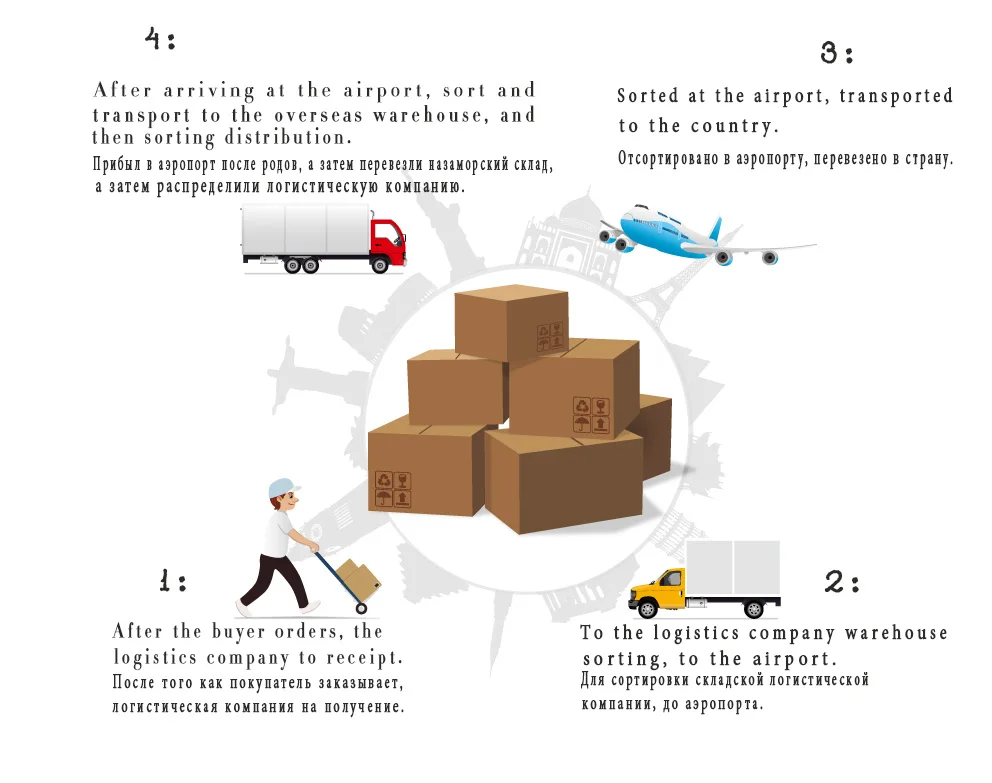 4:

After arriving at the airport, sort and transport to the overseas warehouse, and then sorting distribution.
Прибыл в аэропорт после родов, а затем перевезли назаморский склад, а затем распределили логистическую компанию.

3:

Sorted at the airport, transported to the country.
Отсортировано в аэропорту, перевезено в страну.

1:

After the buyer orders, the logistics company to receipt.
После того как покупатель заказывает, логистическая компания на получение.

2:

To the logistics company warehouse sorting, to the airport.
Для сортировки складской логистической компании, до аэропорта.