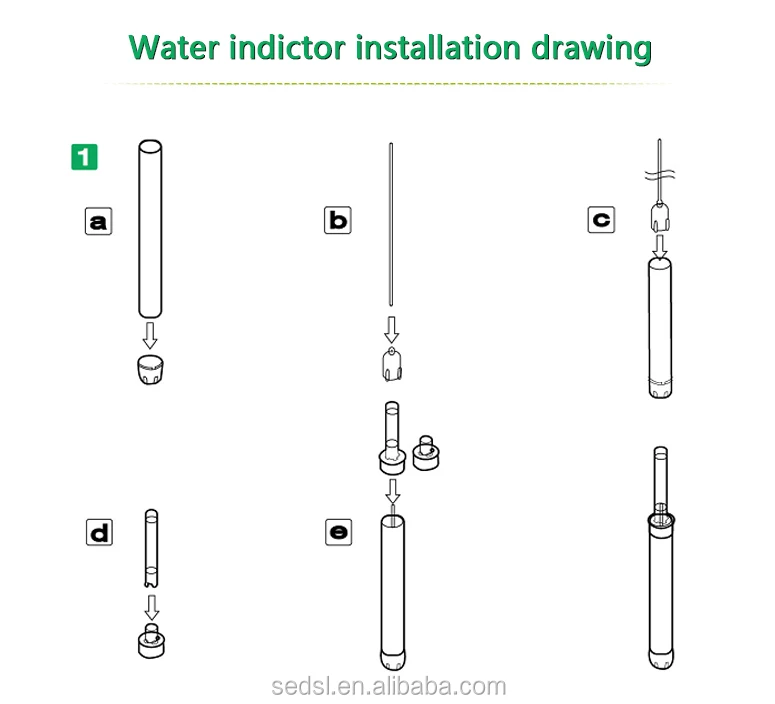 Water indictor installation drawing

1

a

b

c

d

e

sedsl.en.alibaba.com