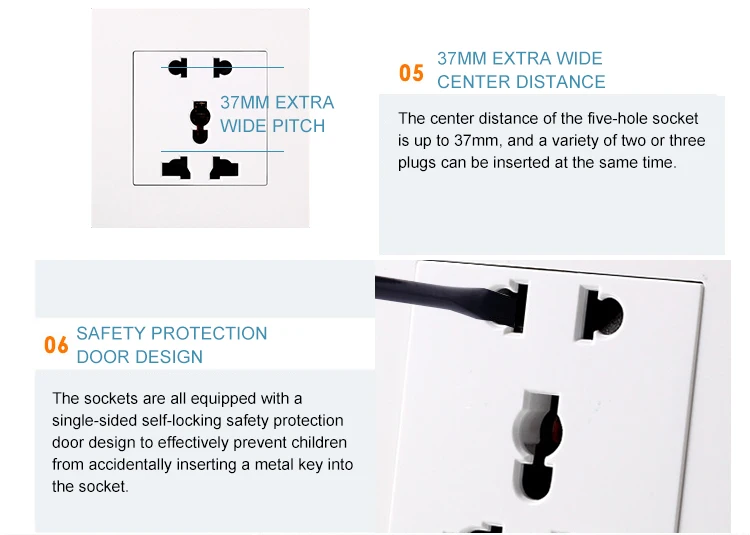 37MM EXTRA WIDE PITCH

05 37MM EXTRA WIDE CENTER DISTANCE

The center distance of the five-hole socket is up to 37mm, and a variety of two or three plugs can be inserted at the same time.

06 SAFETY PROTECTION DOOR DESIGN

The sockets are all equipped with a single-sided self-locking safety protection door design to effectively prevent children from accidentally inserting a metal key into the socket.