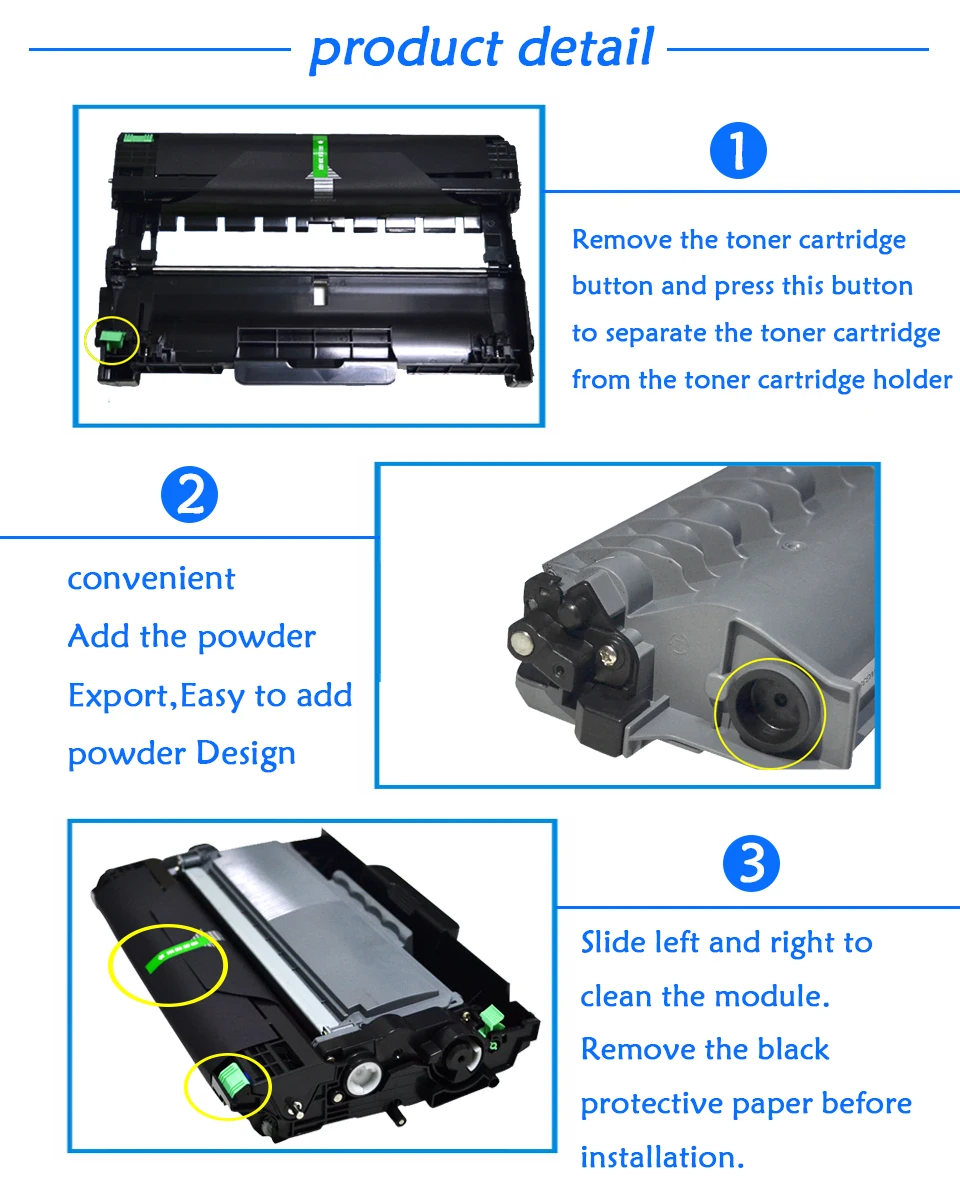 product detail

1

Remove the toner cartridge button and press this button to separate the toner cartridge from the toner cartridge holder

2

convenient
Add the powder
Export,Easy to add
powder Design

3

Slide left and right to clean the module.
Remove the black protective paper before installation.