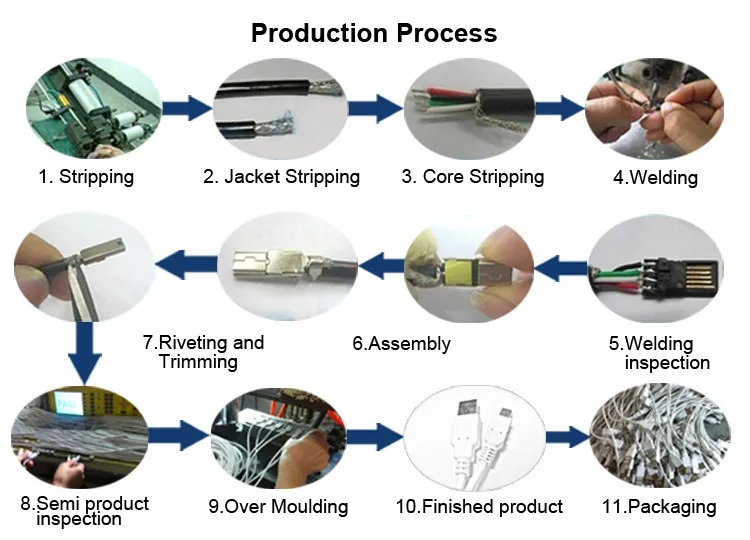 Production Process

1. Stripping

2. Jacket Stripping

3. Core Stripping

4.Welding

5.Welding inspection

6.Assembly

7.Riveting and Trimming

8.Semi product inspection

9.Over Moulding

10.Finished product

11.Packaging