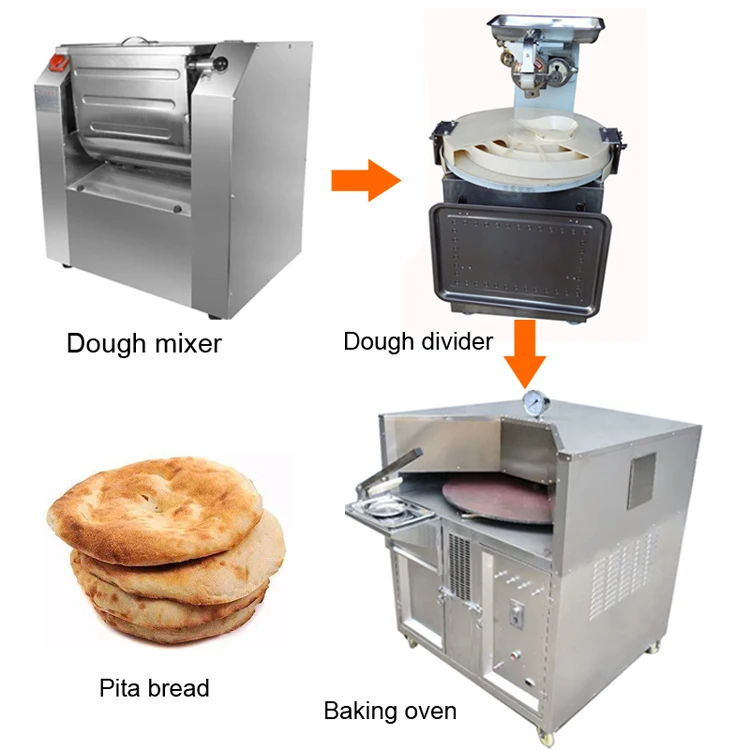 Dough mixer

Dough divider

Pita bread

Baking oven