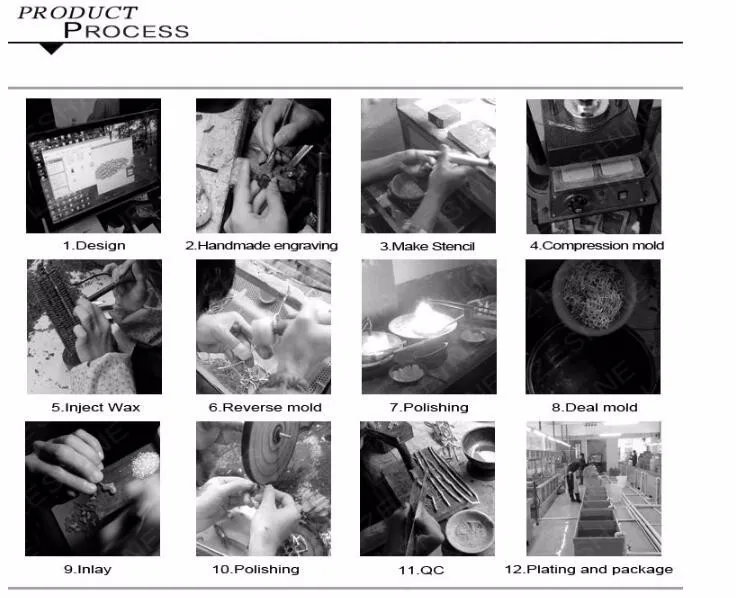 PRODUCT
PROCESS

1.Design

2.Handmade engraving

3.Make Stencil

4.Compression mold

5.Inject Wax

6.Reverse mold

7.Polishing

8.Deal mold

9.Inlay

10.Polishing

11.QC

12.Plating and package