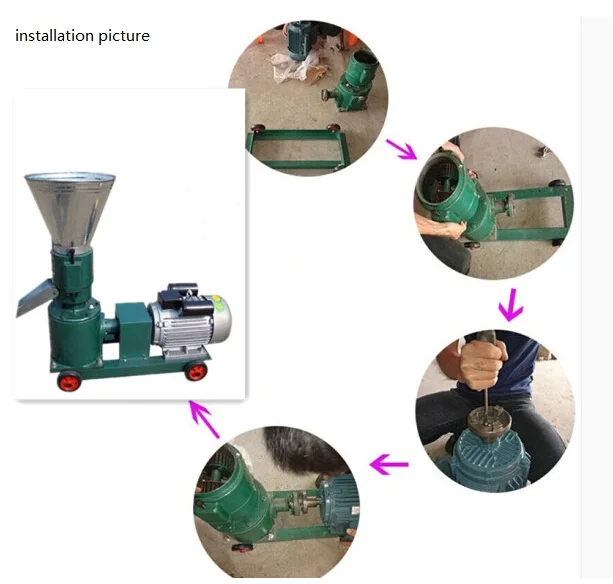 installation picture