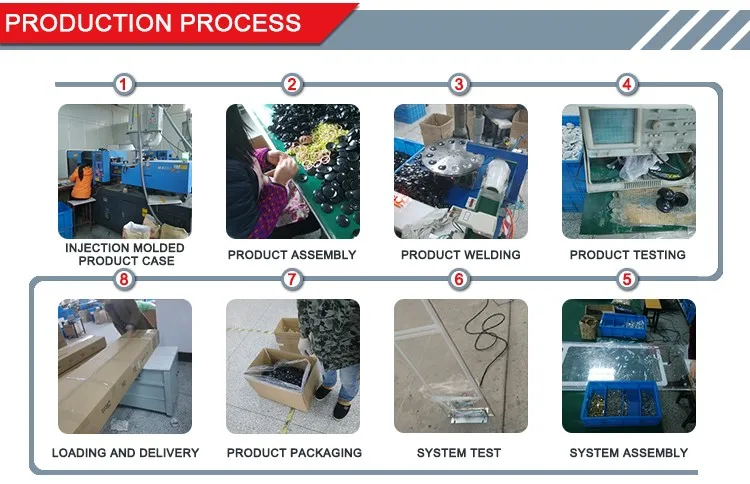 PRODUCTION PROCESS

1
INJECTION MOLDED PRODUCT CASE

2
PRODUCT ASSEMBLY

3
PRODUCT WELDING

4
PRODUCT TESTING

8
LOADING AND DELIVERY

7
PRODUCT PACKAGING

6
SYSTEM TEST

5
SYSTEM ASSEMBLY