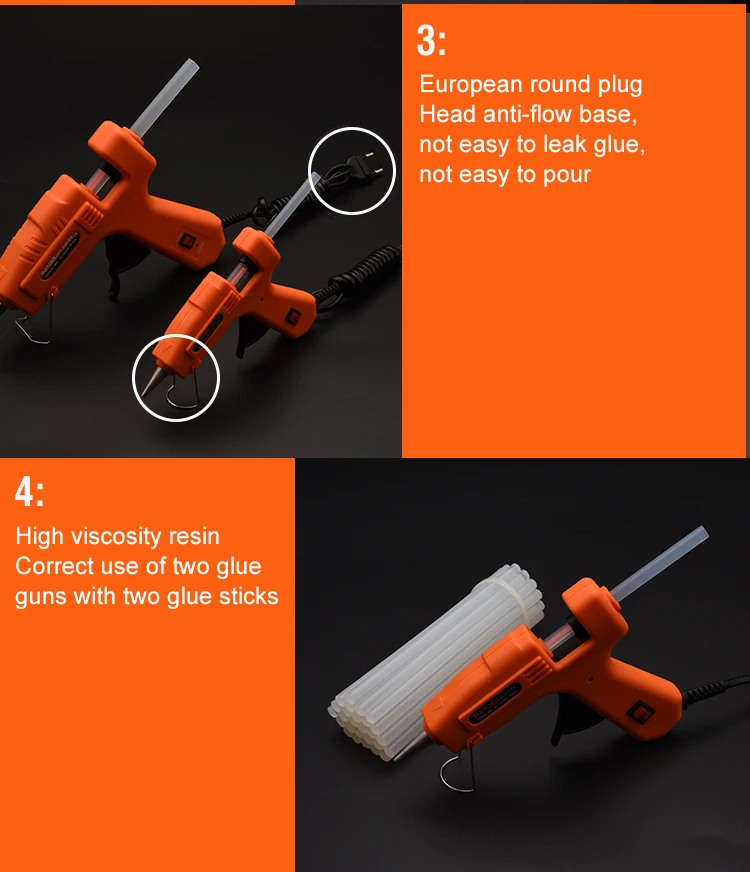 3:

European round plug
Head anti-flow base,
not easy to leak glue,
not easy to pour

4:

High viscosity resin
Correct use of two glue guns with two glue sticks