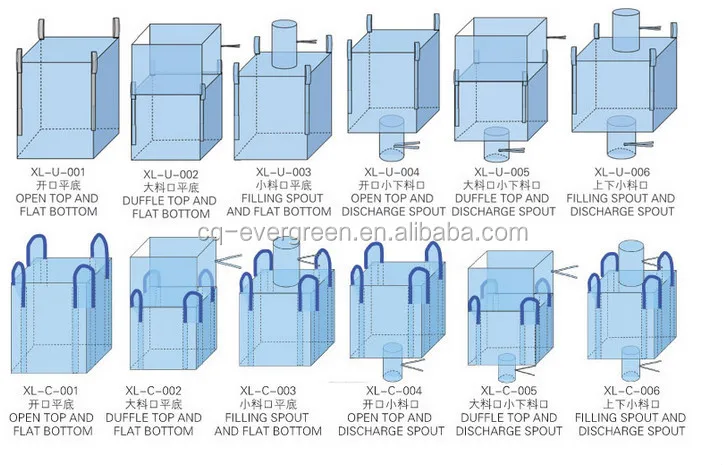 XL-U-001
开口平底
OPEN TOP AND FLAT BOTTOM

XL-U-002
大料口平底
DUFFLE TOP AND FLAT BOTTOM

XL-U-003
小料口平底
FILLING SPOUT AND FLAT BOTTOM

XL-U-004
开口小下料口
OPEN TOP AND DISCHARGE SPOUT

XL-U-005
大料口小下料口
DUFFLE TOP AND DISCHARGE SPOUT

XL-U-006
上下小料口
FILLING SPOUT AND DISCHARGE SPOUT

cq-evergreen.en.alibaba.com

XL-C-001
开口平底
OPEN TOP AND FLAT BOTTOM

XL-C-002
大料口平底
DUFFLE TOP AND FLAT BOTTOM

XL-C-003
小料口平底
FILLING SPOUT AND FLAT BOTTOM

XL-C-004
开口小料口
OPEN TOP AND DISCHARGE SPOUT

XL-C-005
大料口小下料口
DUFFLE TOP AND DISCHARGE SPOUT

XL-C-006
上下小料口
FILLING SPOUT AND DISCHARGE SPOUT