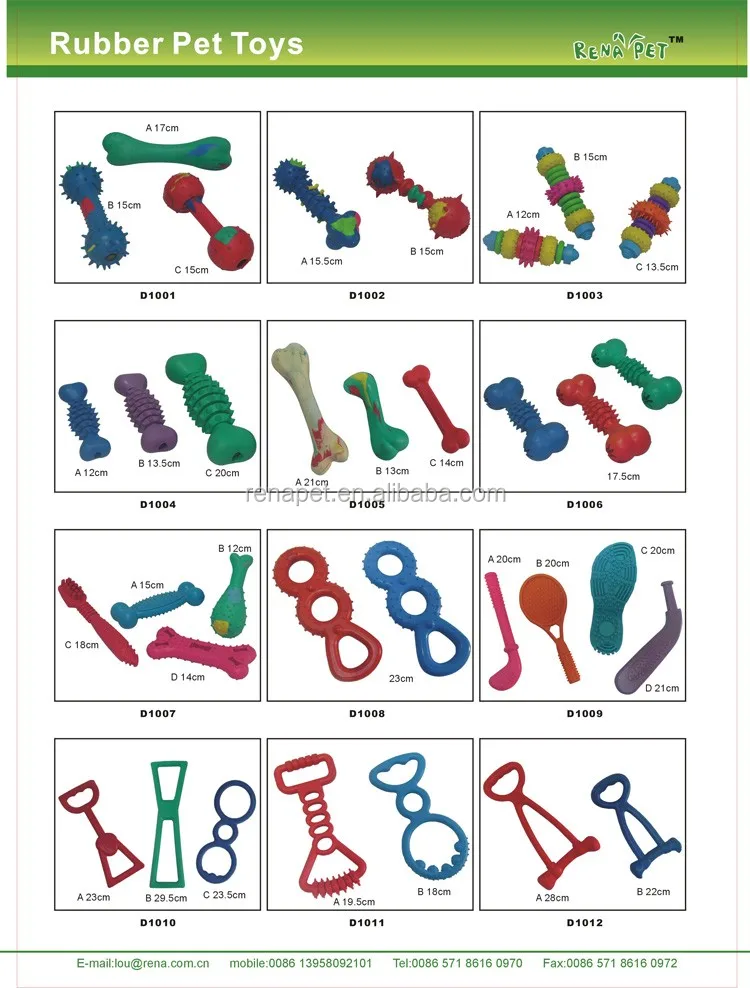 Rubber Pet Toys

RENA PET™

A 17cm
B 15cm
C 15cm
D1001

A 15.5cm
B 15cm
D1002

B 15cm
A 12cm
C 13.5cm
D1003

A 12cm
B 13.5cm
C 20cm
D1004

A 21cm
B 13cm
C 14cm
D1005

17.5cm
D1006

renapet.en.alibaba.com

B 12cm
A 15cm
C 18cm
D 14cm
D1007

23cm
D1008

A 20cm
B 20cm
C 20cm
D 21cm
D1009

A 23cm
B 29.5cm
C 23.5cm
D1010

A 19.5cm
B 18cm
D1011

A 28cm
B 22cm
D1012

E-mail:lou@rena.com.cn mobile:0086 13958092101 Tel:0086 571 8616 0970 Fax:0086 571 8616 0972