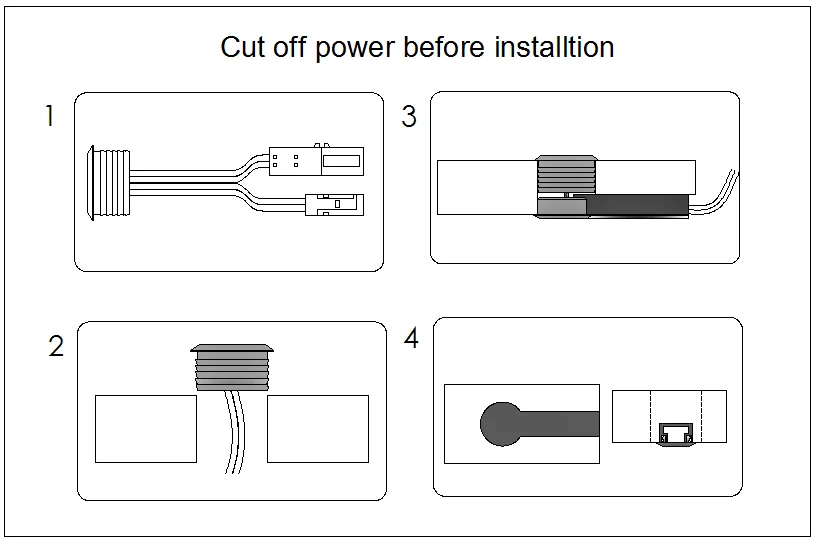 Cut off power before installtion

1

3

2

4