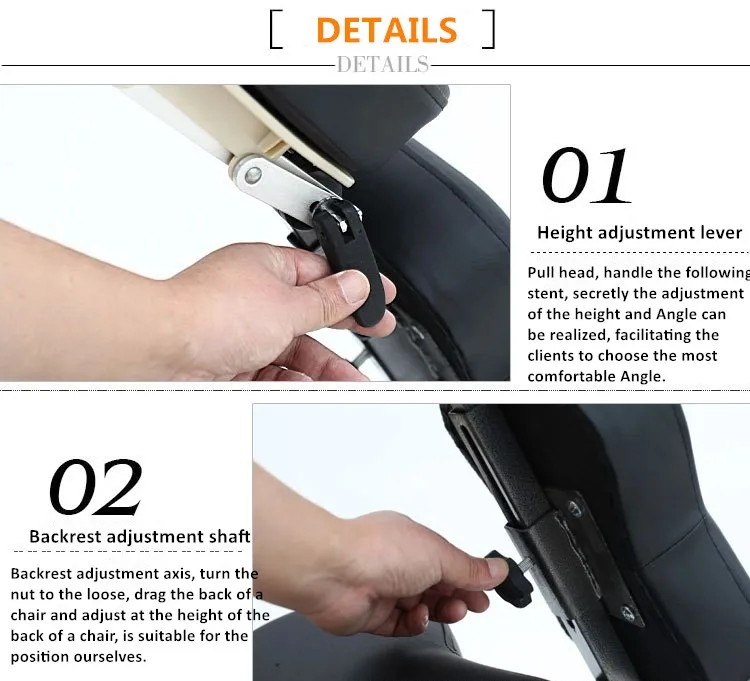 [ DETAILS ]
DETAILS

01
Height adjustment lever
Pull head, handle the following stent, secretly the adjustment of the height and Angle can be realized, facilitating the clients to choose the most comfortable Angle.

02
Backrest adjustment shaft
Backrest adjustment axis, turn the nut to the loose, drag the back of a chair and adjust at the height of the back of a chair, is suitable for the position ourselves.