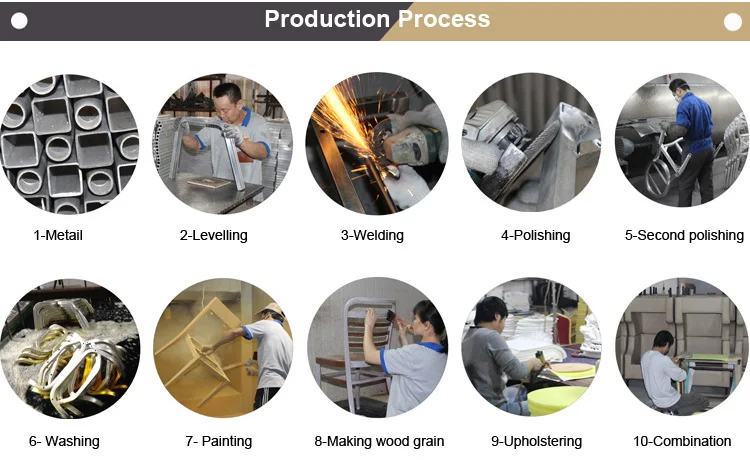 Production Process

1-Metail

2-Levelling

3-Welding

4-Polishing

5-Second polishing

6- Washing

7- Painting

8-Making wood grain

9-Upholstering

10-Combination