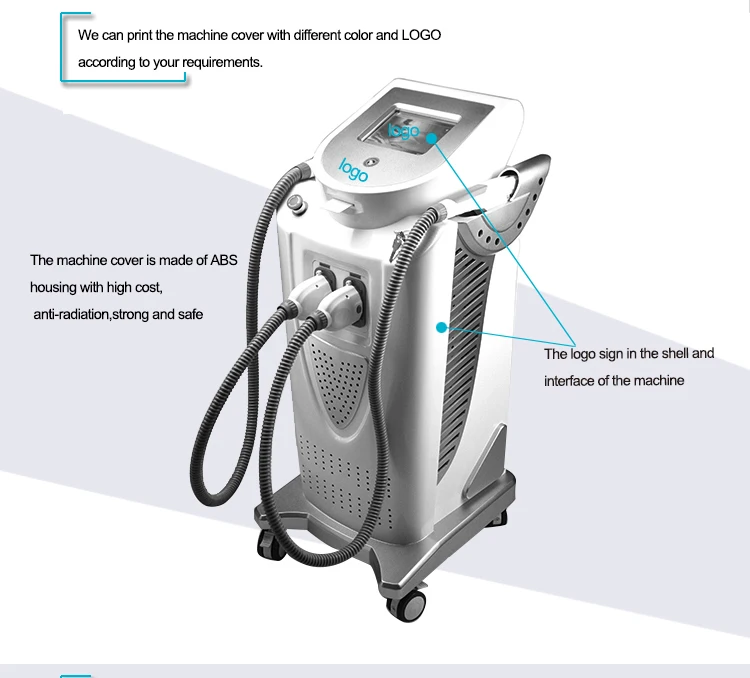 We can print the machine cover with different color and LOGO according to your requirements.

logo

logo

The machine cover is made of ABS housing with high cost, anti-radiation,strong and safe

The logo sign in the shell and interface of the machine