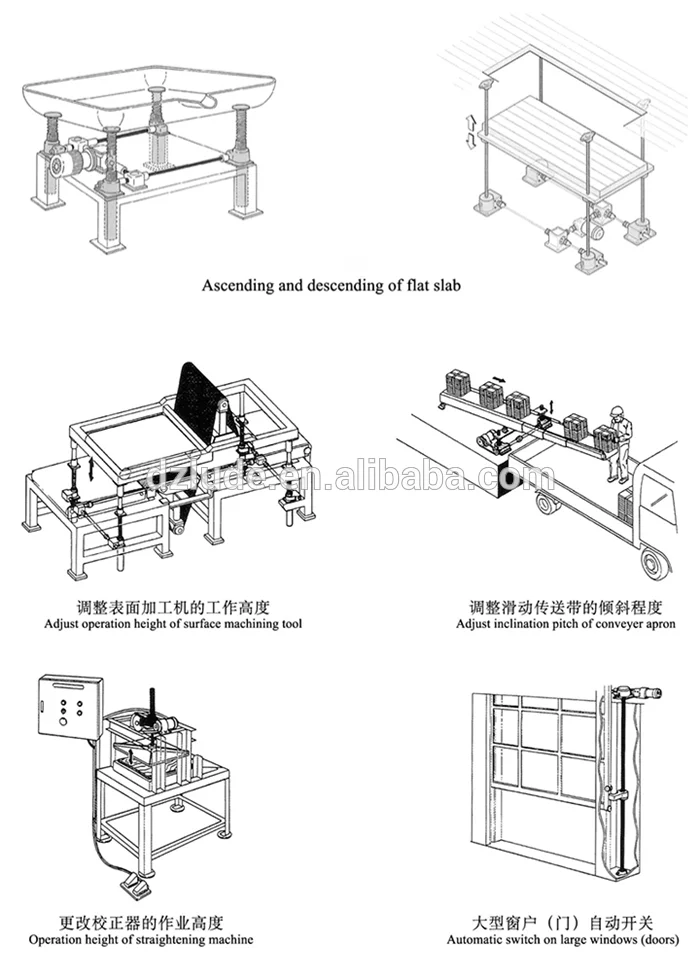 Ascending and descending of flat slab

dzlude.en.alibaba.com

调整表面加工机的工作高度
Adjust operation height of surface machining tool

调整滑动传送带的倾斜程度
Adjust inclination pitch of conveyer apron

更改校正器的作业高度
Operation height of straightening machine

大型窗户（门）自动开关
Automatic switch on large windows (doors)