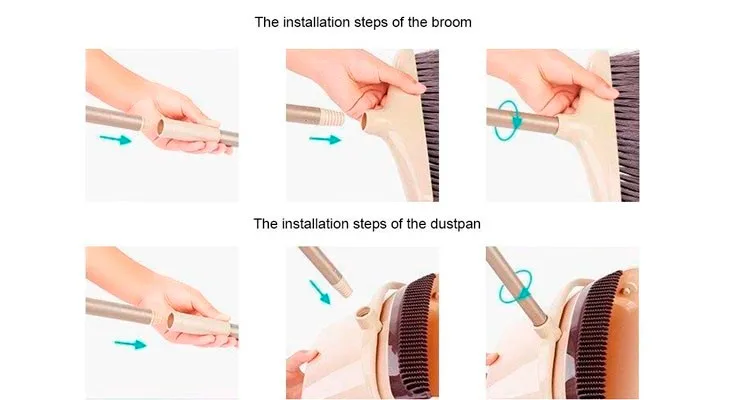 The installation steps of the broom

The installation steps of the dustpan