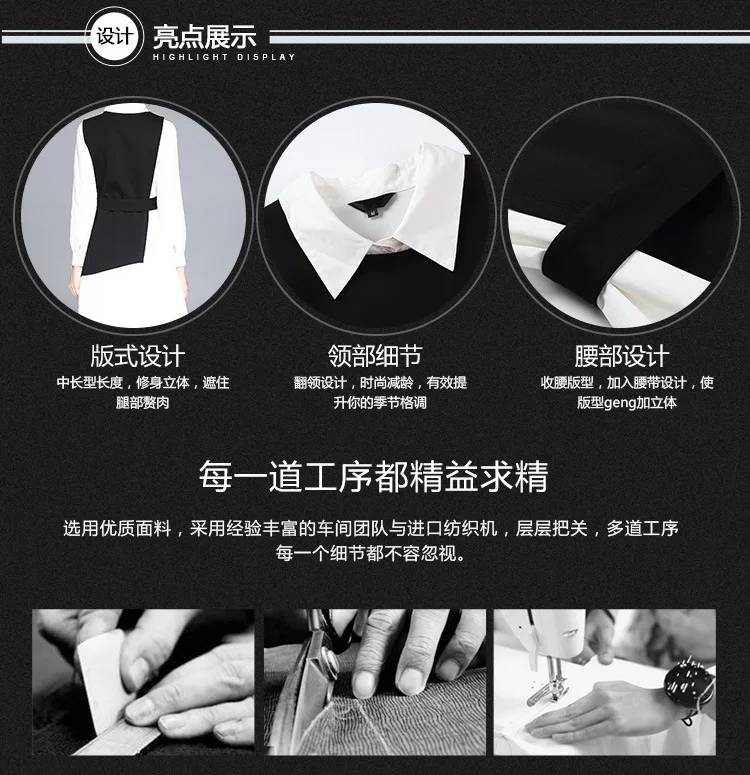 设计 亮点展示
HIGHLIGHT DISPLAY

版式设计
中长型长度，修身立体，遮住腿部赘肉

领部细节
翻领设计，时尚减龄，有效提升你的季节格调

腰部设计
收腰版型，加入腰带设计，使版型geng加立体

每一道工序都精益求精

选用优质面料，采用经验丰富的车间团队与进口纺织机，层层把关，多道工序每一个细节都不容忽视。