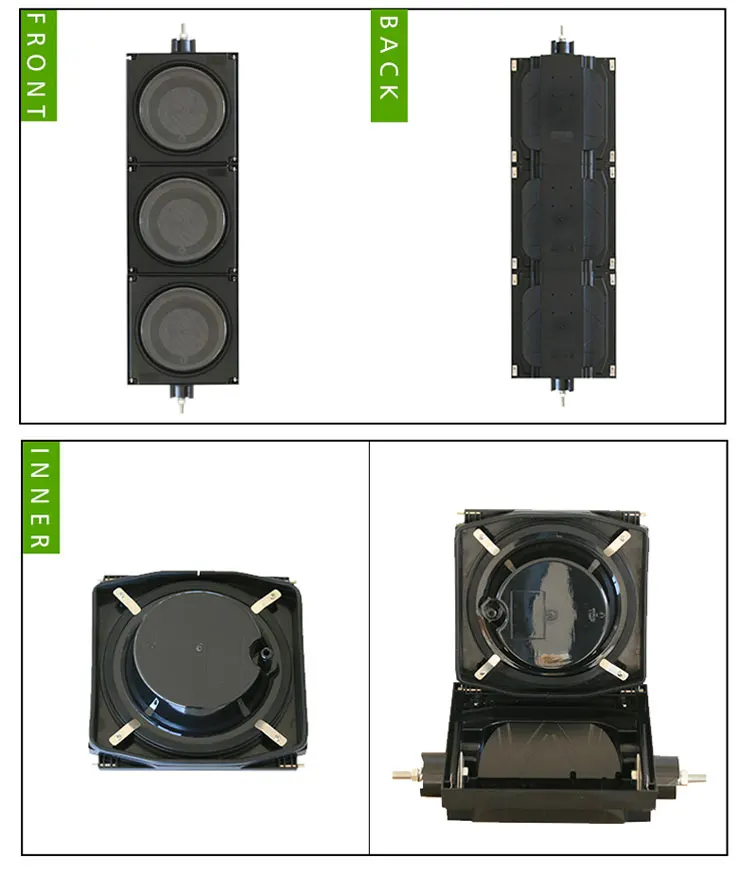 FRONT

BACK

INNER