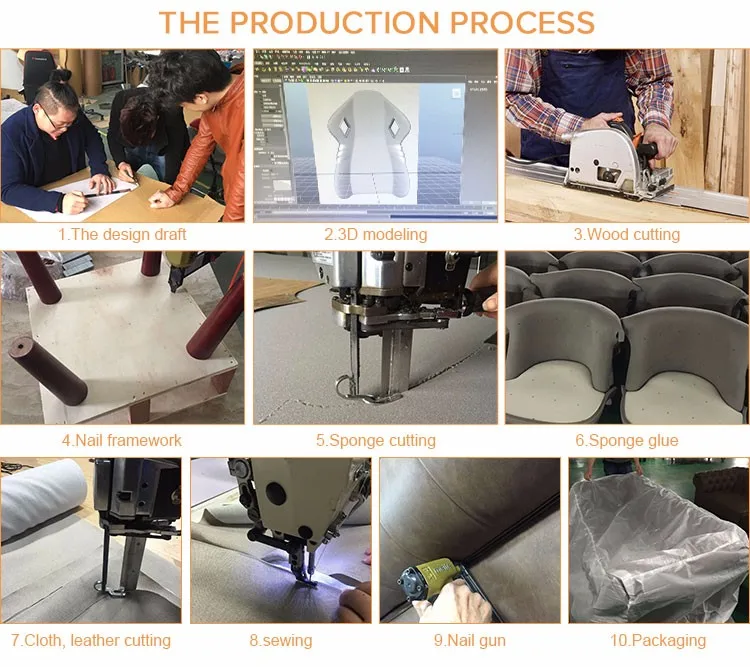 THE PRODUCTION PROCESS

1.The design draft

2.3D modeling

3.Wood cutting

4.Nail framework

5.Sponge cutting

6.Sponge glue

7.Cloth, leather cutting

8.sewing

9.Nail gun

10.Packaging