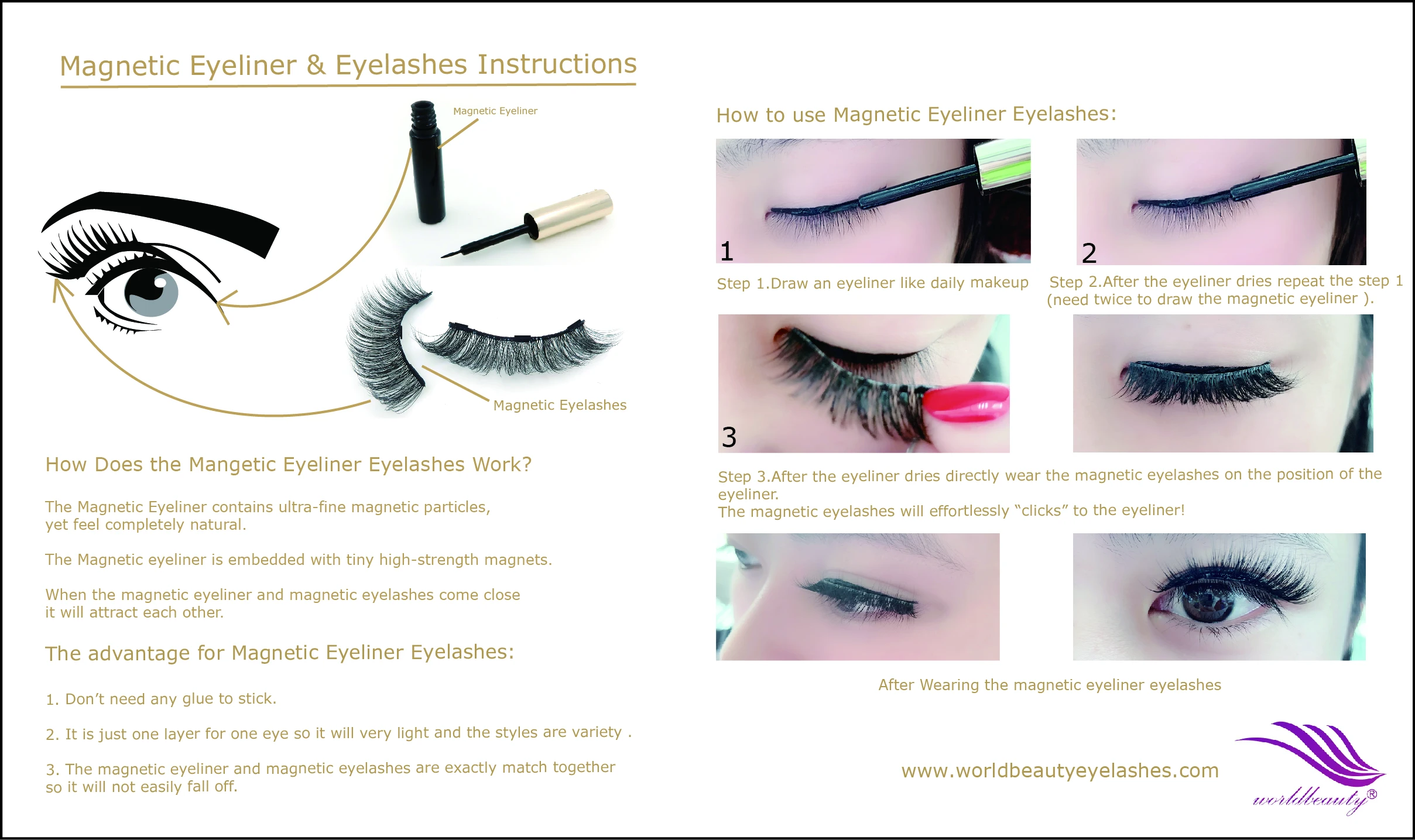 Magnetic Eyeliner & Eyelashes Instructions

Magnetic Eyeliner

Magnetic Eyelashes

How Does the Mangetic Eyeliner Eyelashes Work?

The Magnetic Eyeliner contains ultra-fine magnetic particles, yet feel completely natural.

The Magnetic eyeliner is embedded with tiny high-strength magnets.

When the magnetic eyeliner and magnetic eyelashes come close it will attract each other.

The advantage for Magnetic Eyeliner Eyelashes:

1. Don't need any glue to stick.

2. It is just one layer for one eye so it will very light and the styles are variety .

3. The magnetic eyeliner and magnetic eyelashes are exactly match together so it will not easily fall off.

How to use Magnetic Eyeliner Eyelashes:

1

Step 1.Draw an eyeliner like daily makeup

2

Step 2.After the eyeliner dries repeat the step 1 (need twice to draw the magnetic eyeliner ).

3

Step 3.After the eyeliner dries directly wear the magnetic eyelashes on the position of the eyeliner.
The magnetic eyelashes will effortlessly "clicks" to the eyeliner!

After Wearing the magnetic eyeliner eyelashes

www.worldbeautyeyelashes.com

worldbeauty®