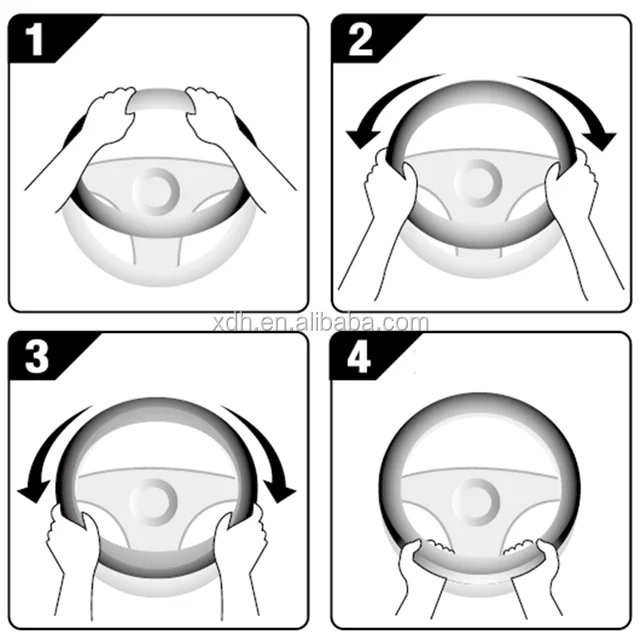 1

2

xdh.en.alibaba.com

3

4