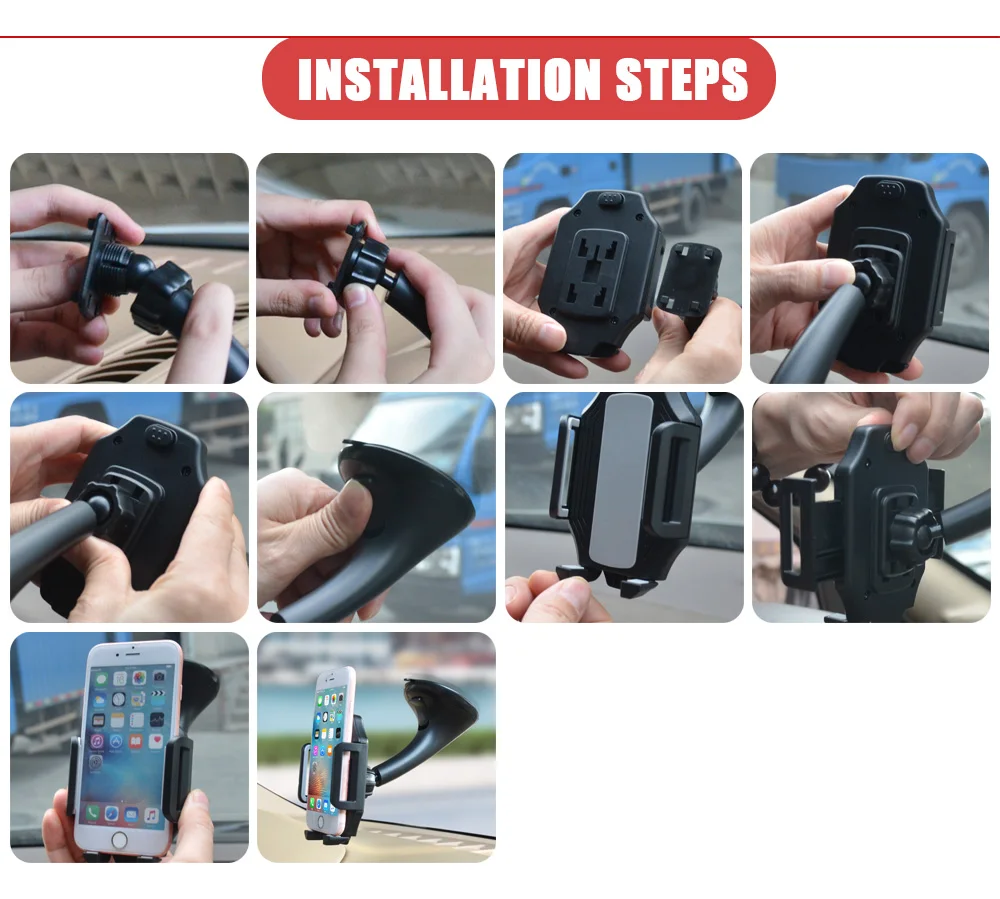 INSTALLATION STEPS