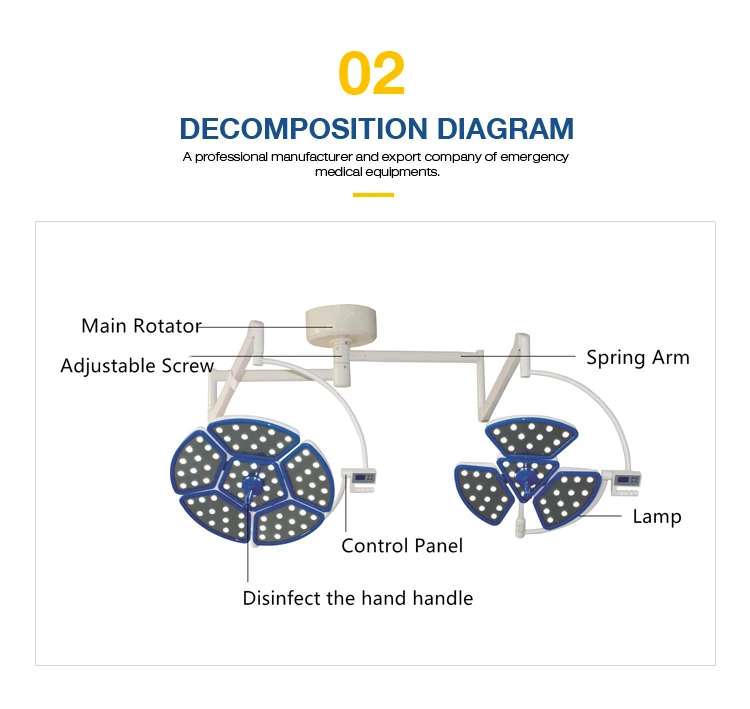 02

DECOMPOSITION DIAGRAM

A professional manufacturer and export company of emergency medical equipments.

Main Rotator

Adjustable Screw

Spring Arm

Lamp

Control Panel

Disinfect the hand handle