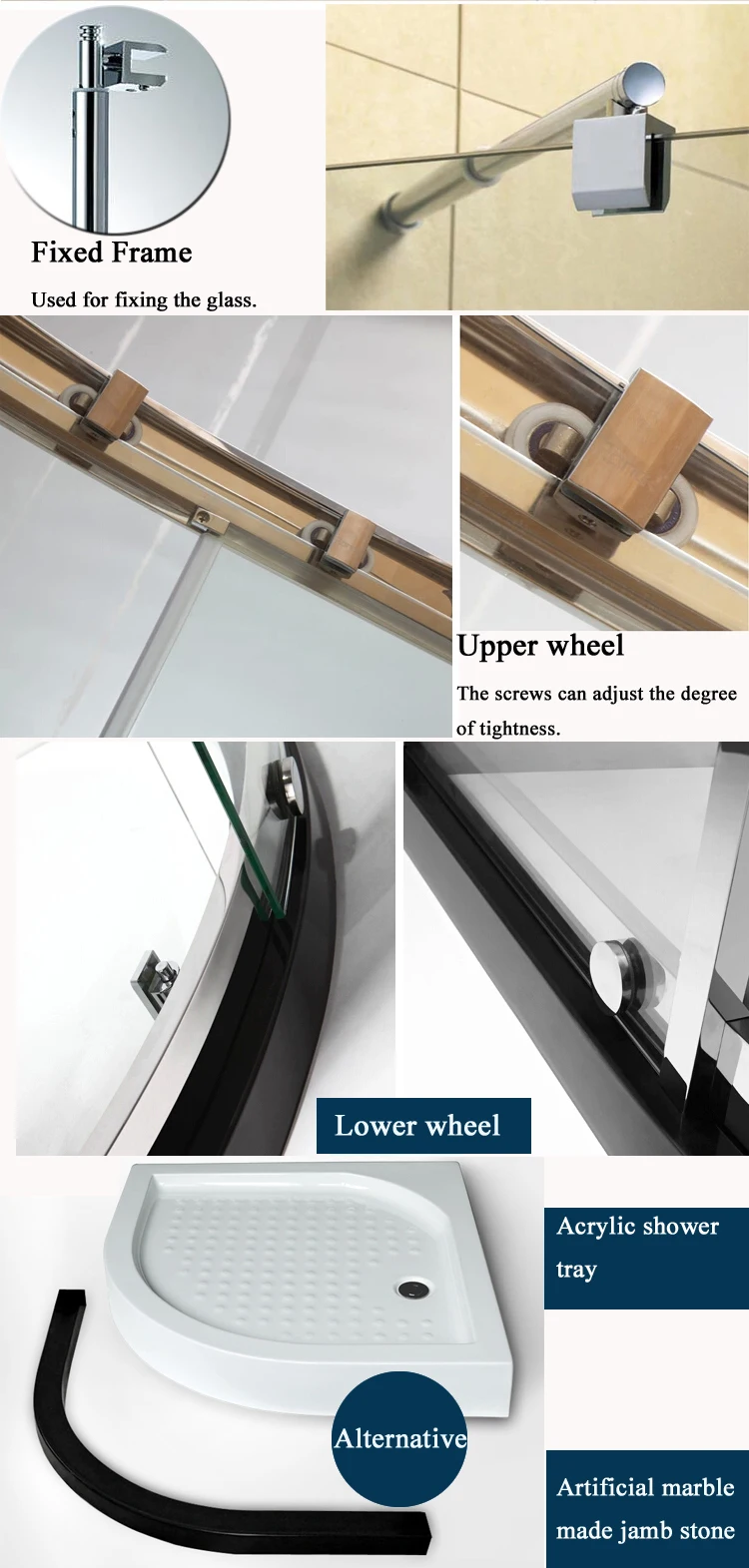 Fixed Frame

Used for fixing the glass.

Upper wheel

The screws can adjust the degree of tightness.

Lower wheel

Acrylic shower tray

Alternative

Artificial marble made jamb stone