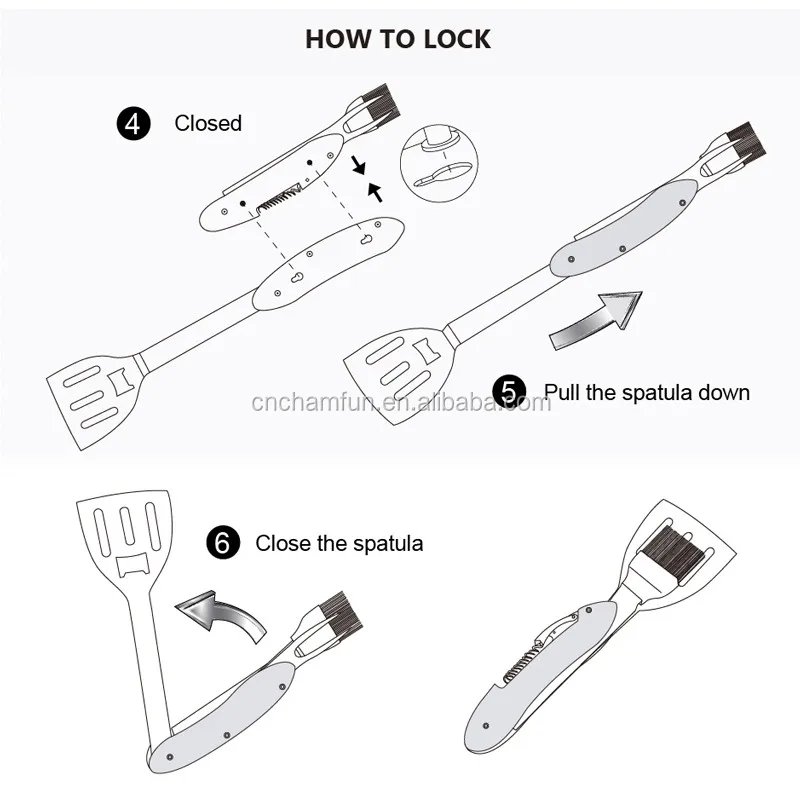 HOW TO LOCK

4 Closed

5 Pull the spatula down

cnchamfun.en.alibaba.com

6 Close the spatula