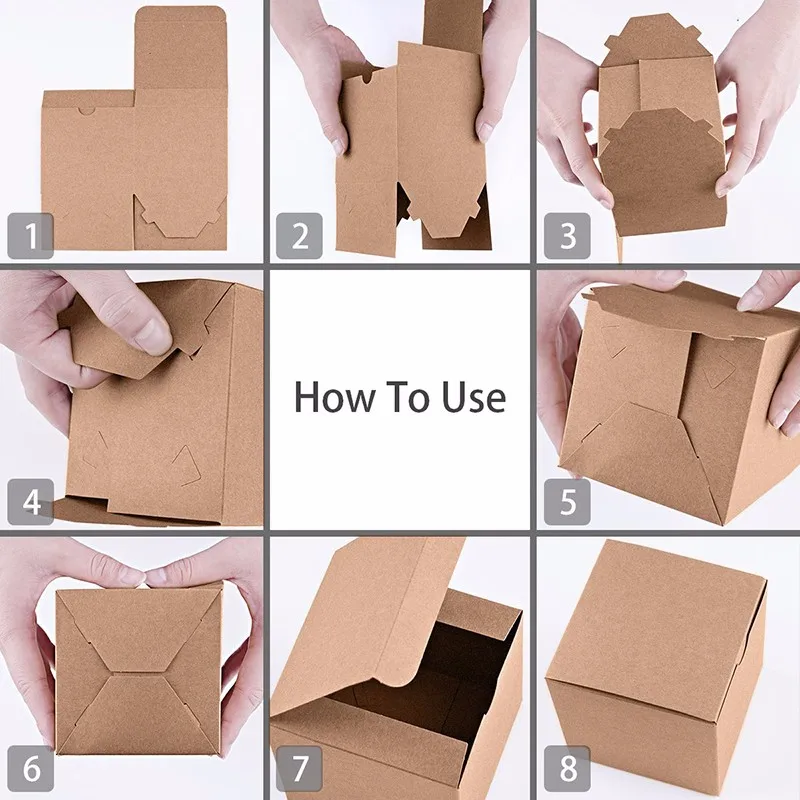 1

2

3

4

How To Use

5

6

7

8