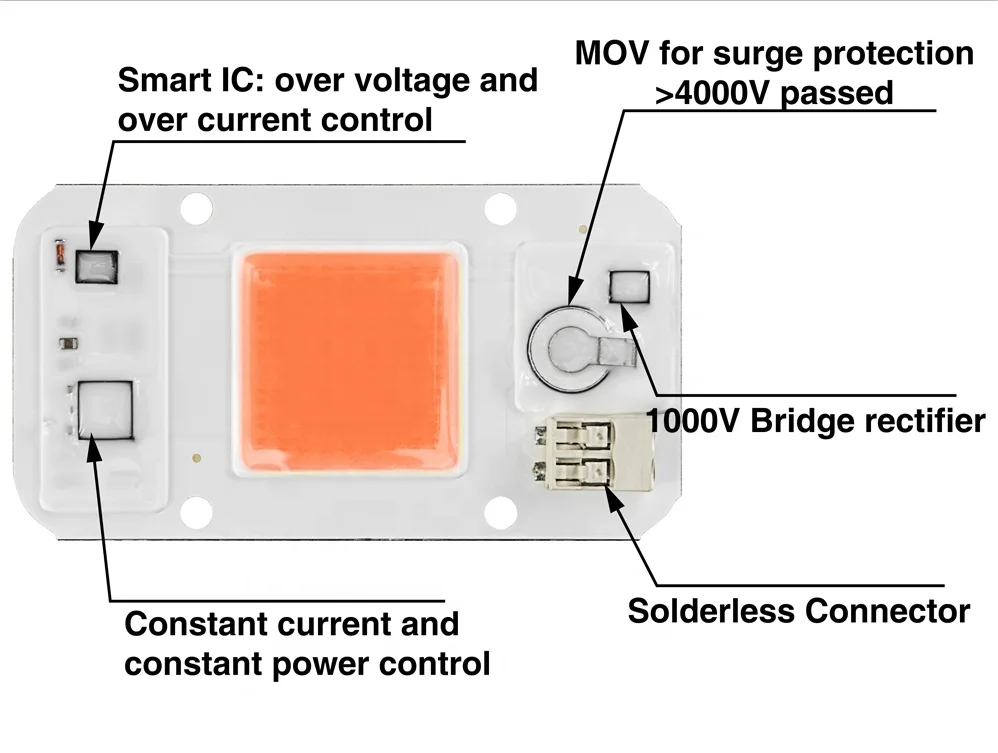 Smart IC: over voltage and over current control

MOV for surge protection >4000V passed

1000V Bridge rectifier

Solderless Connector

Constant current and constant power control