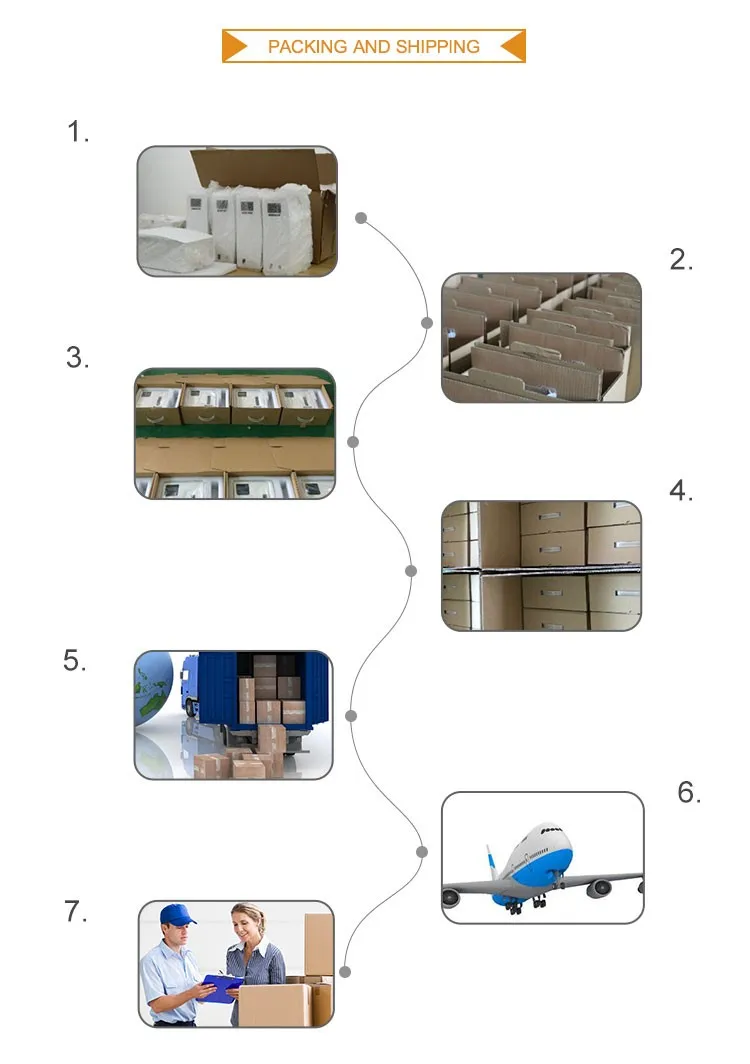 PACKING AND SHIPPING

1.

2.

3.

4.

5.

6.

7.