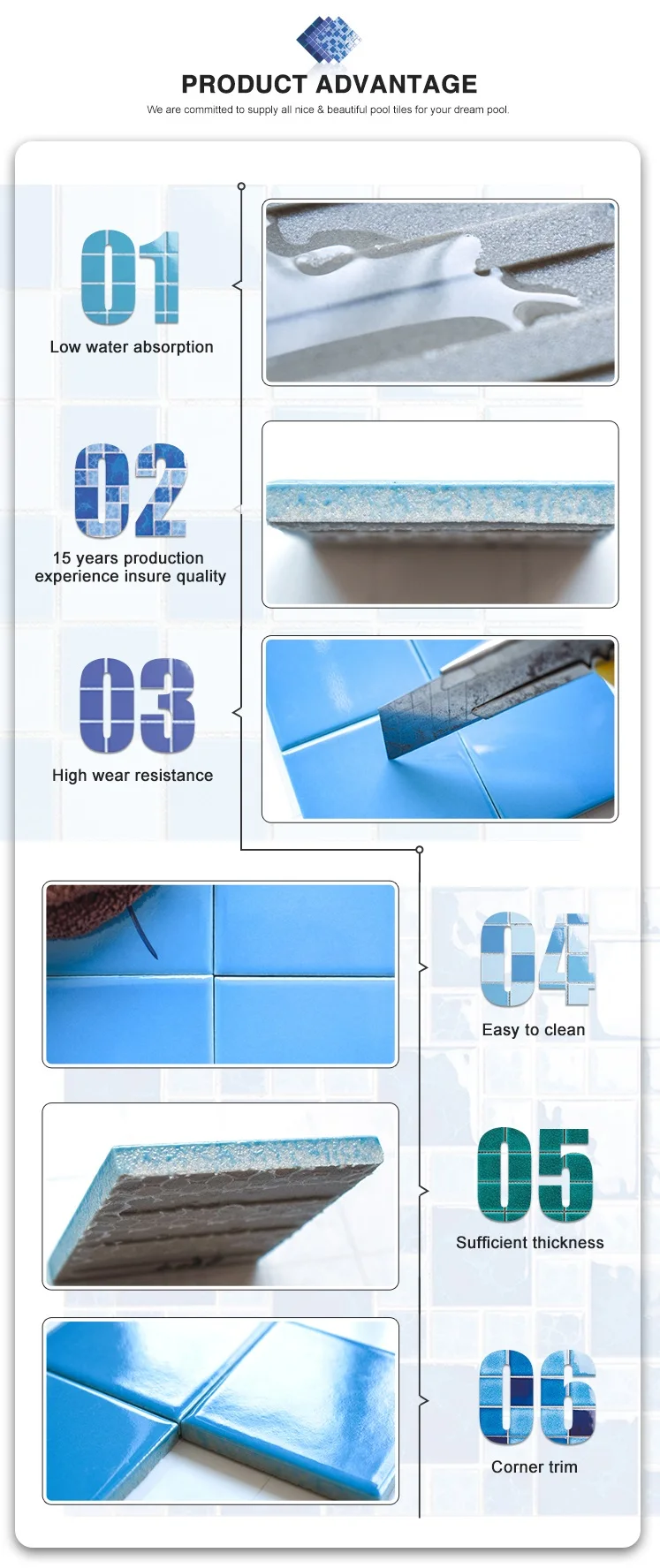 PRODUCT ADVANTAGE

We are committed to supply all nice & beautiful pool tiles for your dream pool.

01

Low water absorption

02

15 years production experience insure quality

03

High wear resistance

04

Easy to clean

05

Sufficient thickness

06

Corner trim