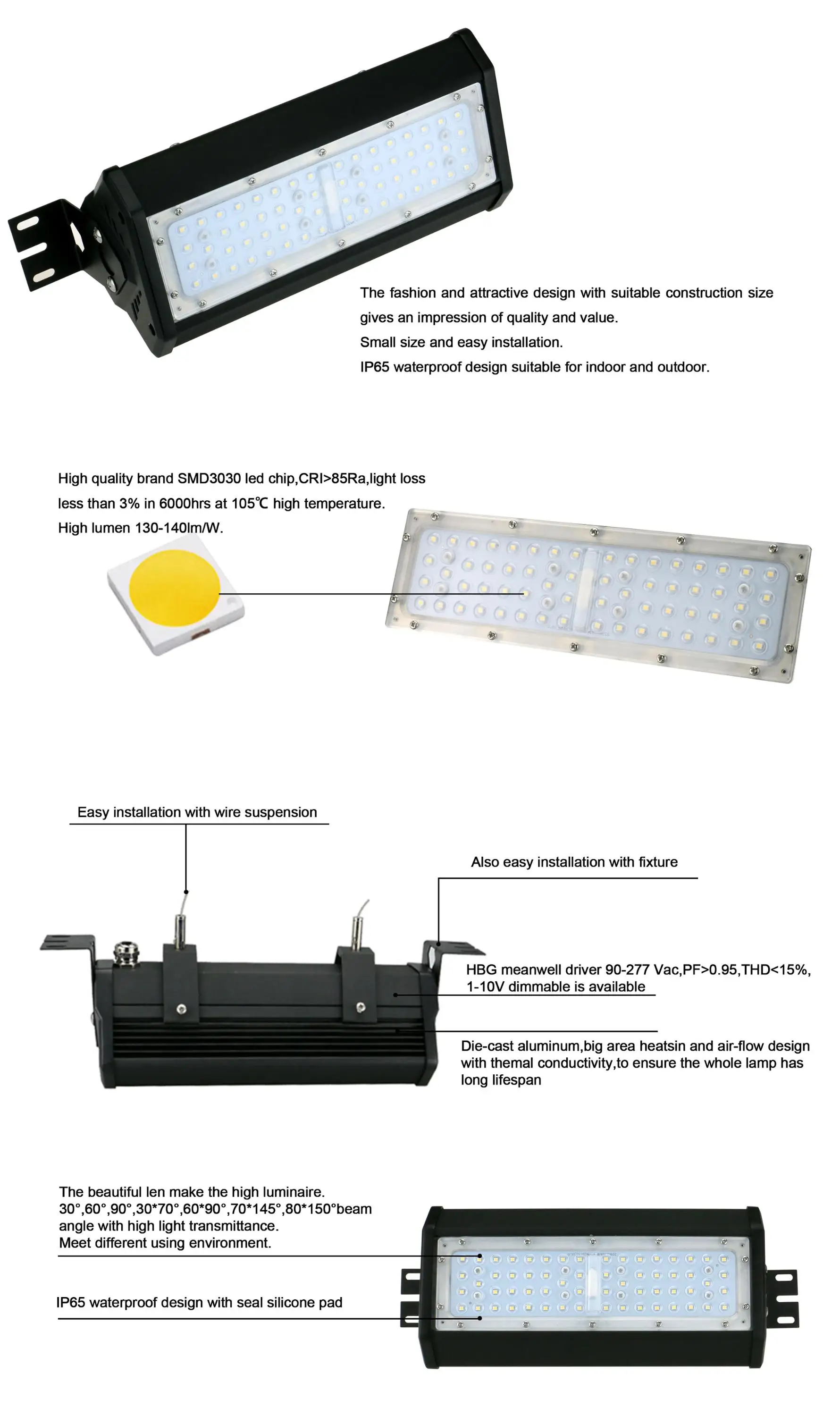 The fashion and attractive design with suitable construction size gives an impression of quality and value.
Small size and easy installation.
IP65 waterproof design suitable for indoor and outdoor.

High quality brand SMD3030 led chip,CRI>85Ra,light loss less than 3% in 6000hrs at 105℃ high temperature.
High lumen 130-140lm/W.

Easy installation with wire suspension

Also easy installation with fixture

HBG meanwell driver 90-277 Vac,PF>0.95,THD<15%, 1-10V dimmable is available

Die-cast aluminum,big area heatsin and air-flow design with themal conductivity,to ensure the whole lamp has long lifespan

The beautiful len make the high luminaire.
30°,60°,90°,30*70°,60*90°,70*145°,80*150°beam angle with high light transmittance.
Meet different using environment.

IP65 waterproof design with seal silicone pad