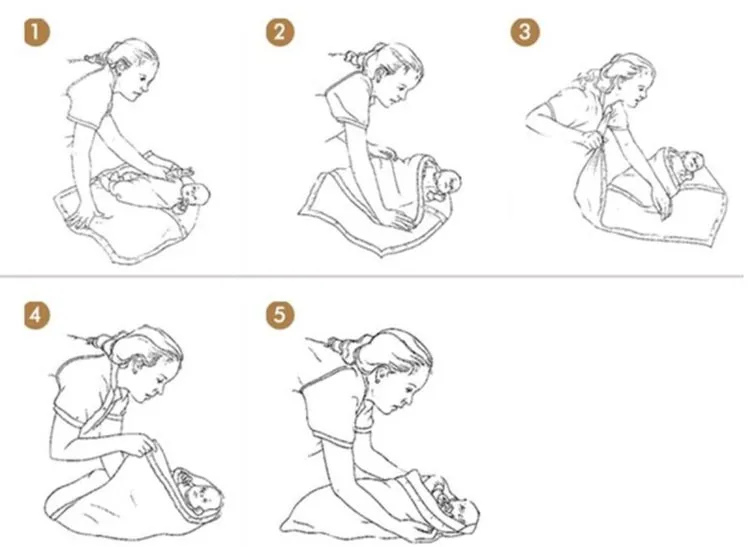 1

2

3

4

5