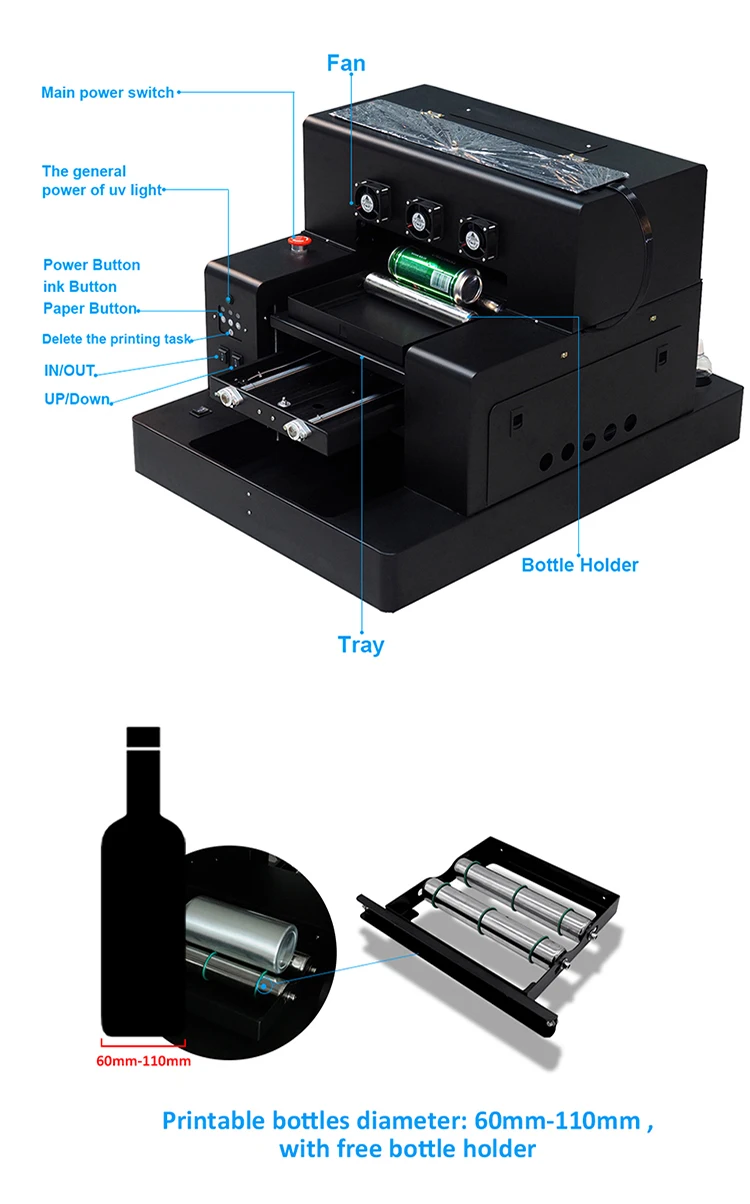 Fan

Main power switch

The general power of uv light

Power Button
ink Button
Paper Button

Delete the printing task

IN/OUT

UP/Down

Bottle Holder

Tray

60mm-110mm

Printable bottles diameter: 60mm-110mm , with free bottle holder