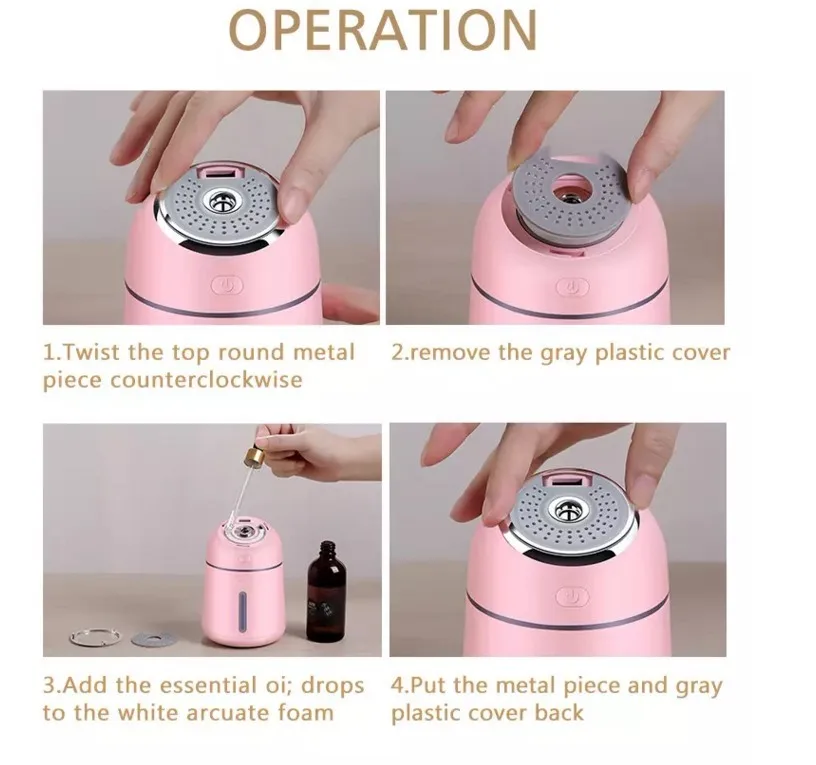 OPERATION

1.Twist the top round metal piece counterclockwise

2.remove the gray plastic cover

3.Add the essential oi; drops to the white arcuate foam

4.Put the metal piece and gray plastic cover back