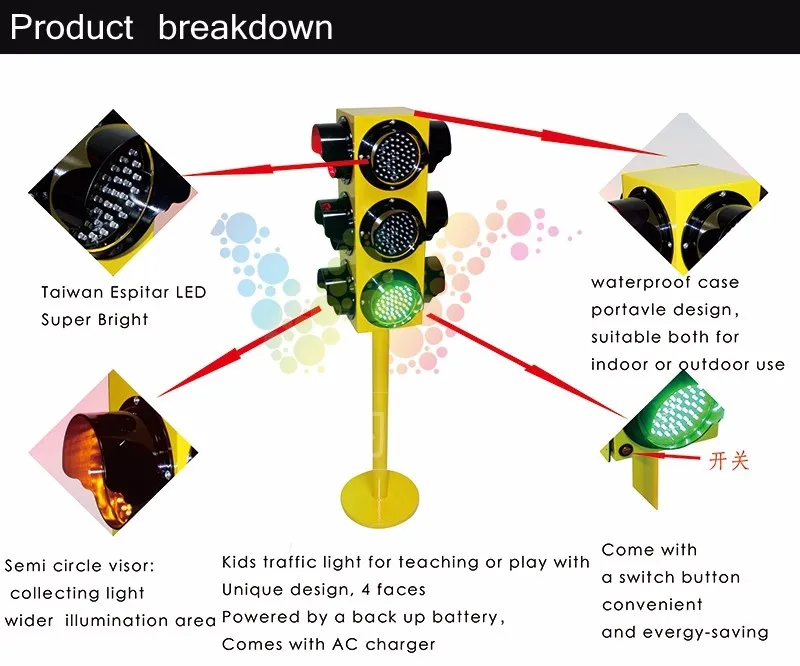 Product breakdown

Taiwan Espitar LED
Super Bright

waterproof case
portavle design,
suitable both for
indoor or outdoor use

开关

Semi circle visor:
collecting light
wider illumination area

Kids traffic light for teaching or play with
Unique design, 4 faces
Powered by a back up battery,
Comes with AC charger

Come with
a switch button
convenient
and evergy-saving